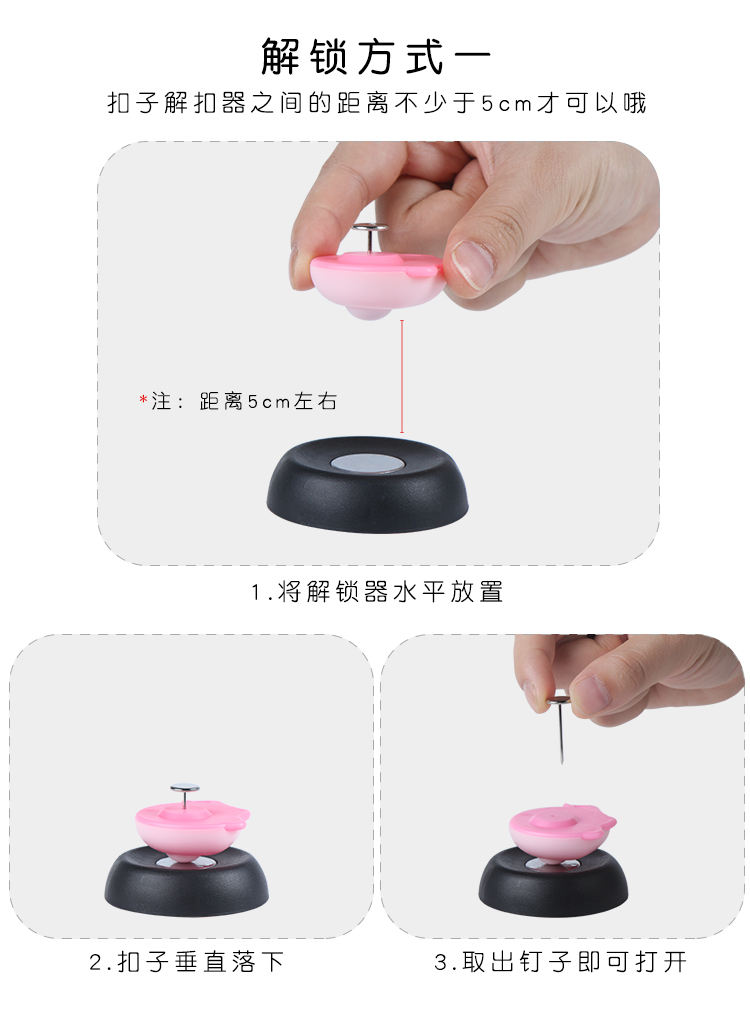 解锁方式一

扣子解扣器之间的距离不少于5cm才可以哦

*注：距离5cm左右

1.将解锁器水平放置

2.扣子垂直落下

3.取出钉子即可打开