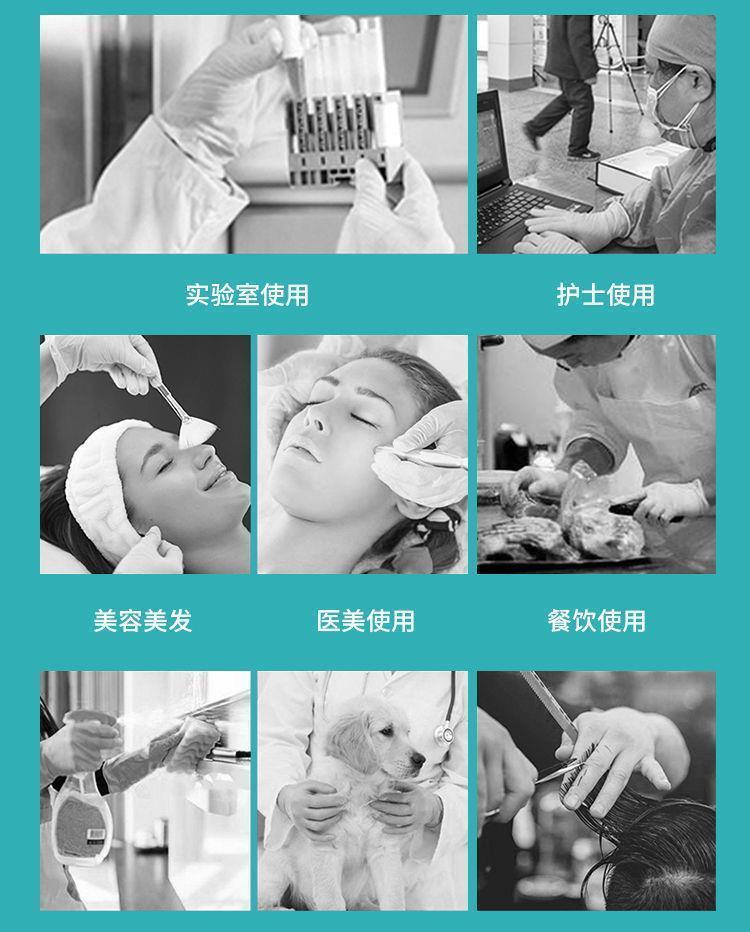 实验室使用

护士使用

美容美发

医美使用

餐饮使用