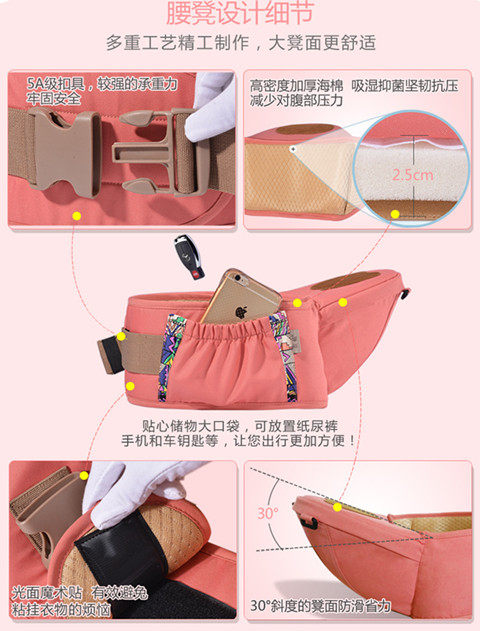 腰凳设计细节

多重工艺精工制作，大凳面更舒适

5A级扣具，较强的承重力
牢固安全

高密度加厚海棉 吸湿抑菌坚韧抗压
减少对腹部压力

2.5cm

贴心储物大口袋，可放置纸尿裤
手机和车钥匙等，让您出行更加方便！

光面魔术贴 有效避免
粘挂衣物的烦恼

30°

30°斜度的凳面防滑省力