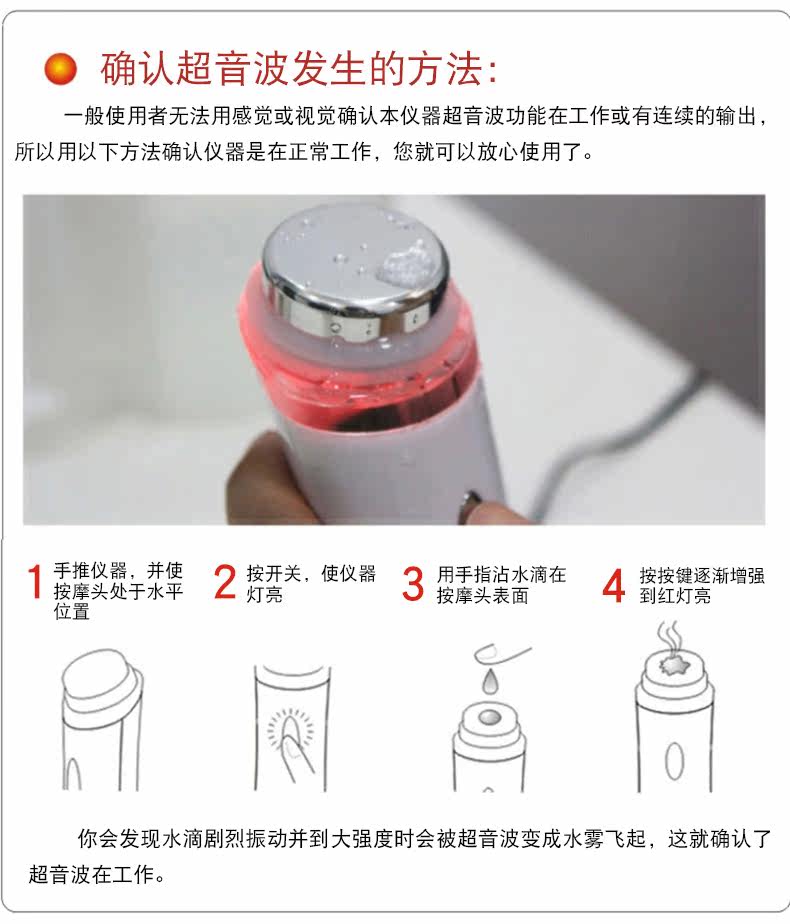 确认超音波发生的方法:

一般使用者无法用感觉或视觉确认本仪器超音波功能在工作或有连续的输出，所以用以下方法确认仪器是在正常工作，您就可以放心使用了。

1 手推仪器，并使按摩头处于水平位置

2 按开关，使仪器灯亮

3 用手指沾水滴在按摩头表面

4 按按键逐渐增强到红灯亮

你会发现水滴剧烈振动并到大强度时会被超音波变成水雾飞起，这就确认了超音波在工作。