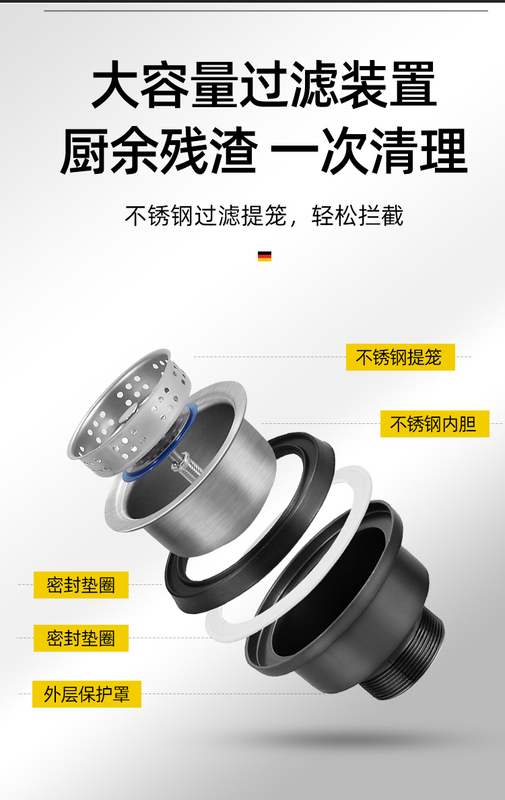 大容量过滤装置
厨余残渣 一次清理

不锈钢过滤提笼，轻松拦截

不锈钢提笼

不锈钢内胆

密封垫圈

密封垫圈

外层保护罩