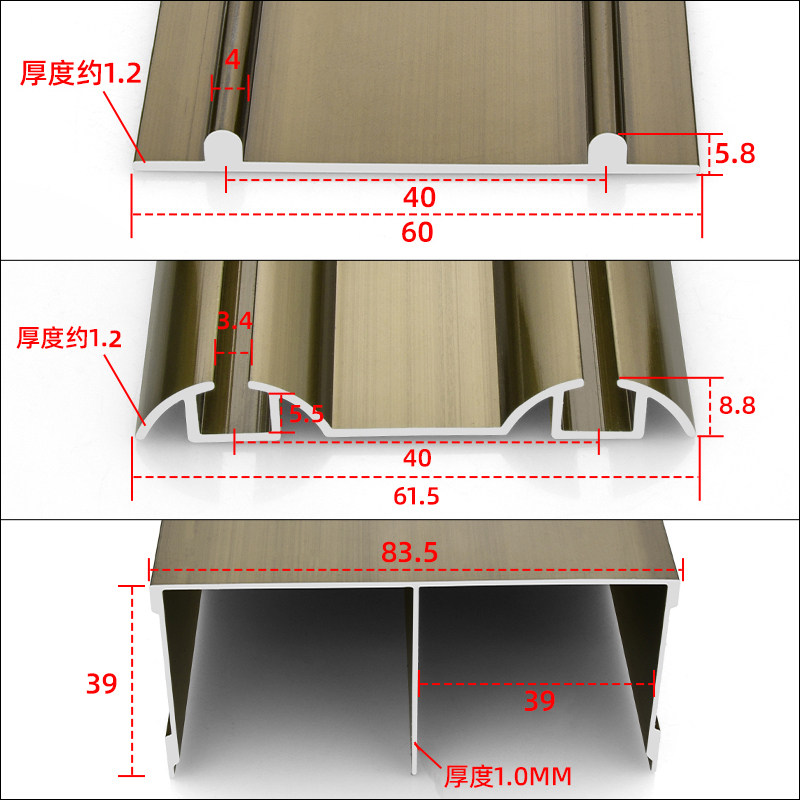 厚度约1.2
4
5.8
40
60

厚度约1.2
3.4
5.5
8.8
40
61.5

83.5
39
39
厚度1.0MM