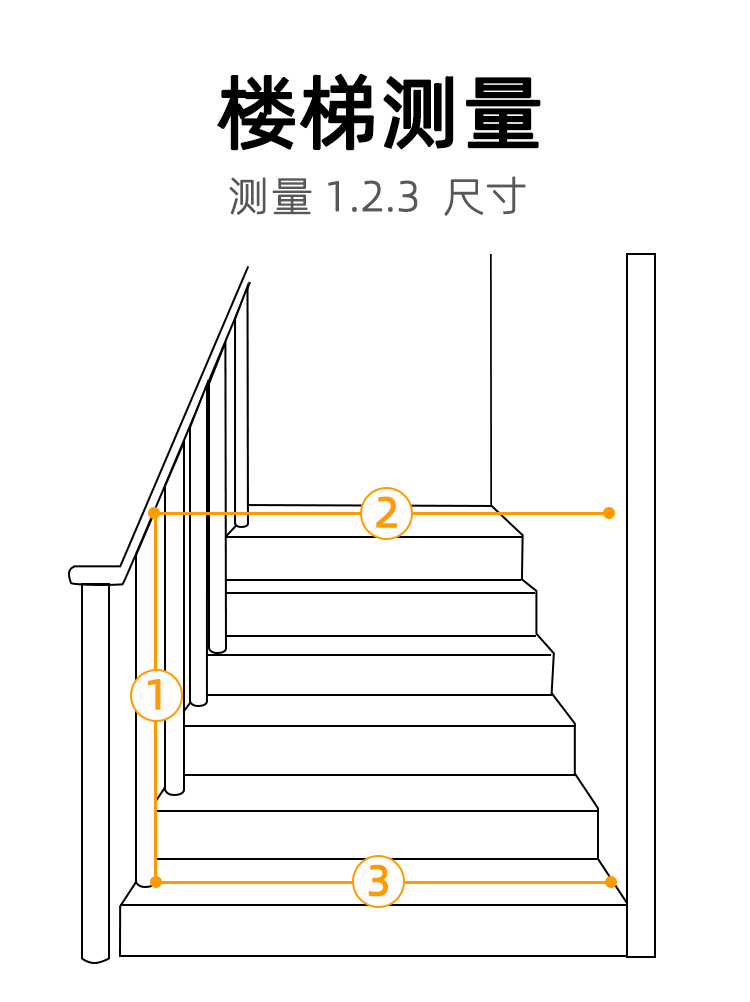 楼梯测量

测量 1.2.3 尺寸

2

1

3