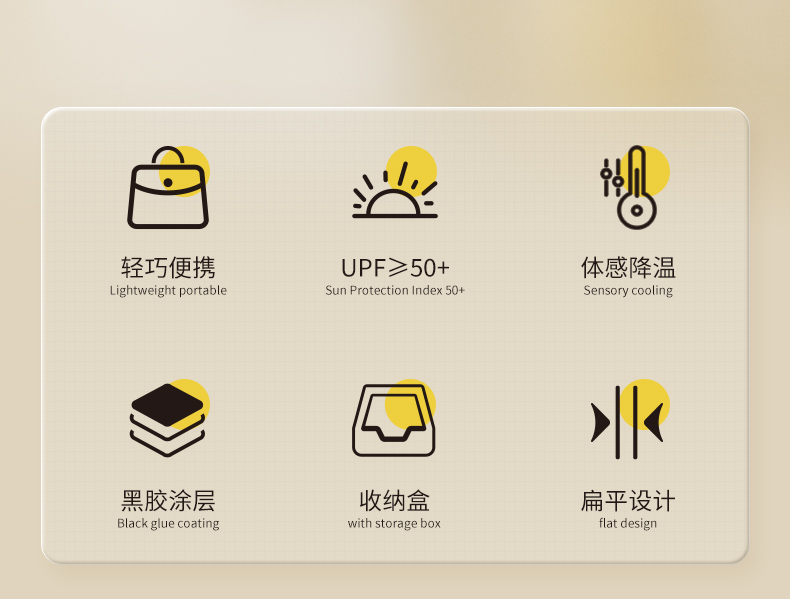 轻巧便携
Lightweight portable

UPF≥50+
Sun Protection Index 50+

体感降温
Sensory cooling

黑胶涂层
Black glue coating

收纳盒
with storage box

扁平设计
flat design