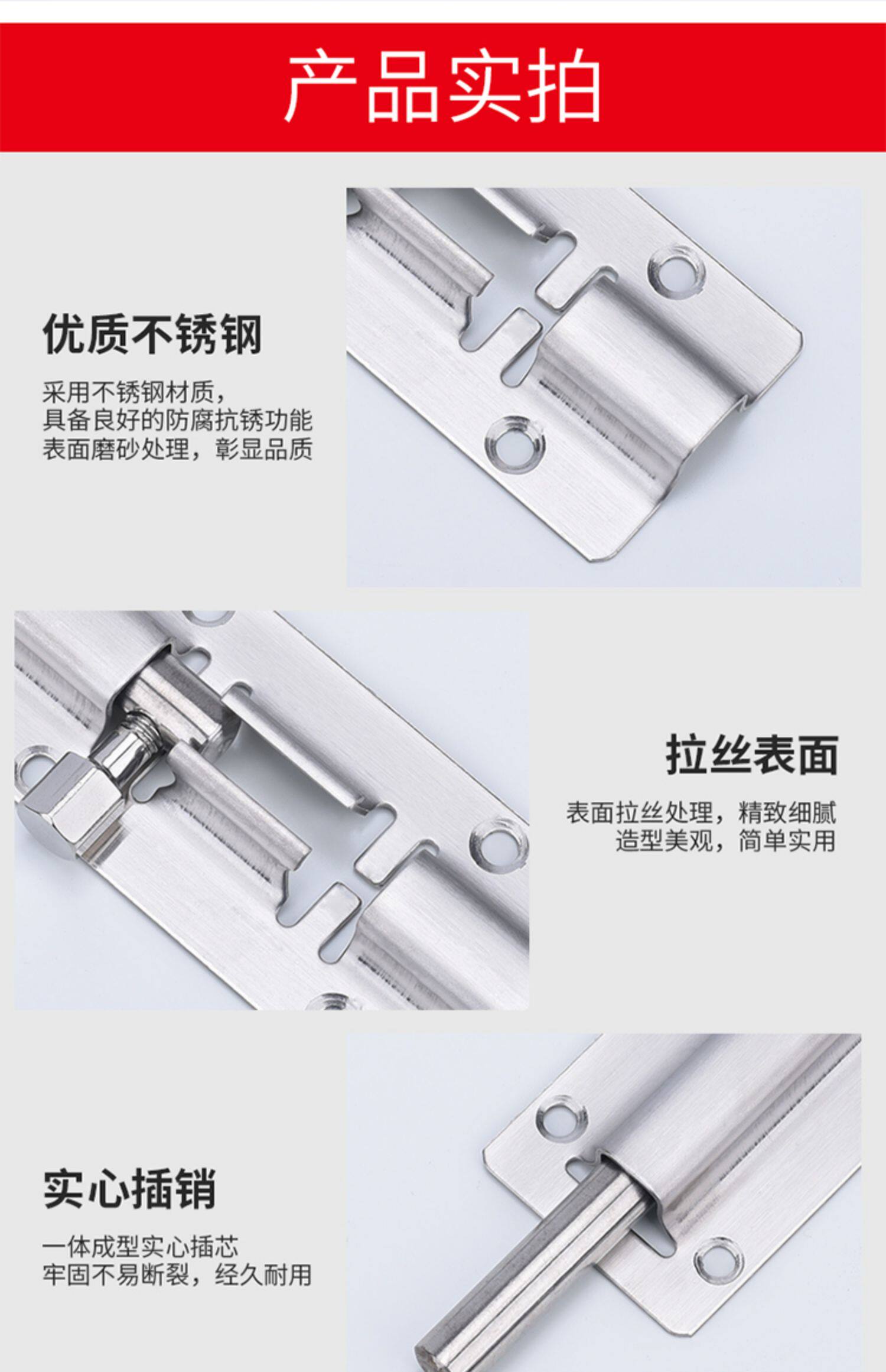 产品实拍

优质不锈钢

采用不锈钢材质，
具备良好的防腐抗锈功能
表面磨砂处理，彰显品质

拉丝表面

表面拉丝处理，精致细腻
造型美观，简单实用

实心插销

一体成型实心插芯
牢固不易断裂，经久耐用