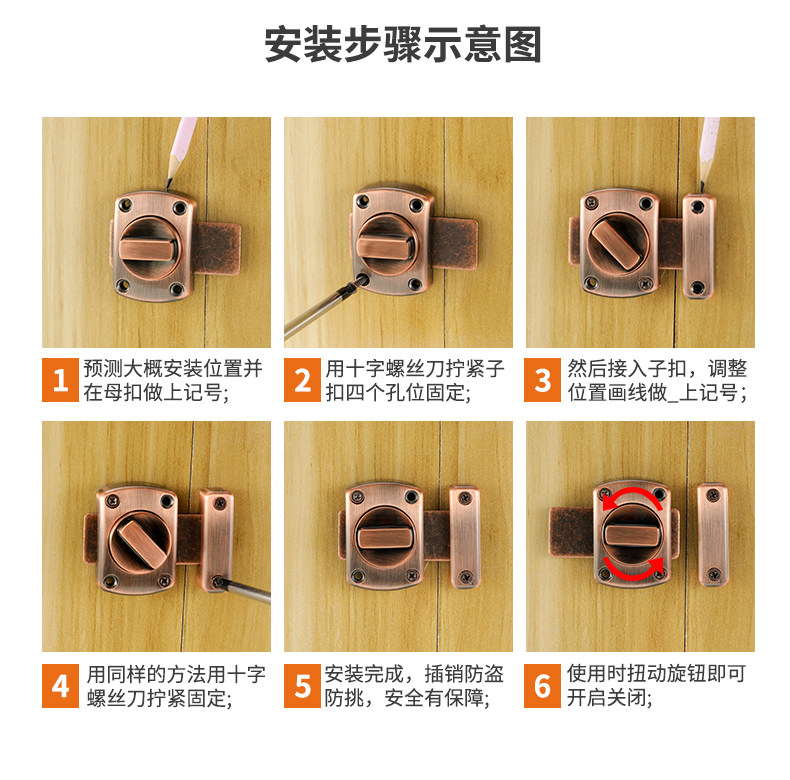 安装步骤示意图

1 预测大概安装位置并在母扣做上记号;

2 用十字螺丝刀拧紧子扣四个孔位固定;

3 然后接入子扣，调整位置画线做_上记号;

4 用同样的方法用十字螺丝刀拧紧固定;

5 安装完成，插销防盗防挑，安全有保障;

6 使用时扭动旋钮即可开启关闭;