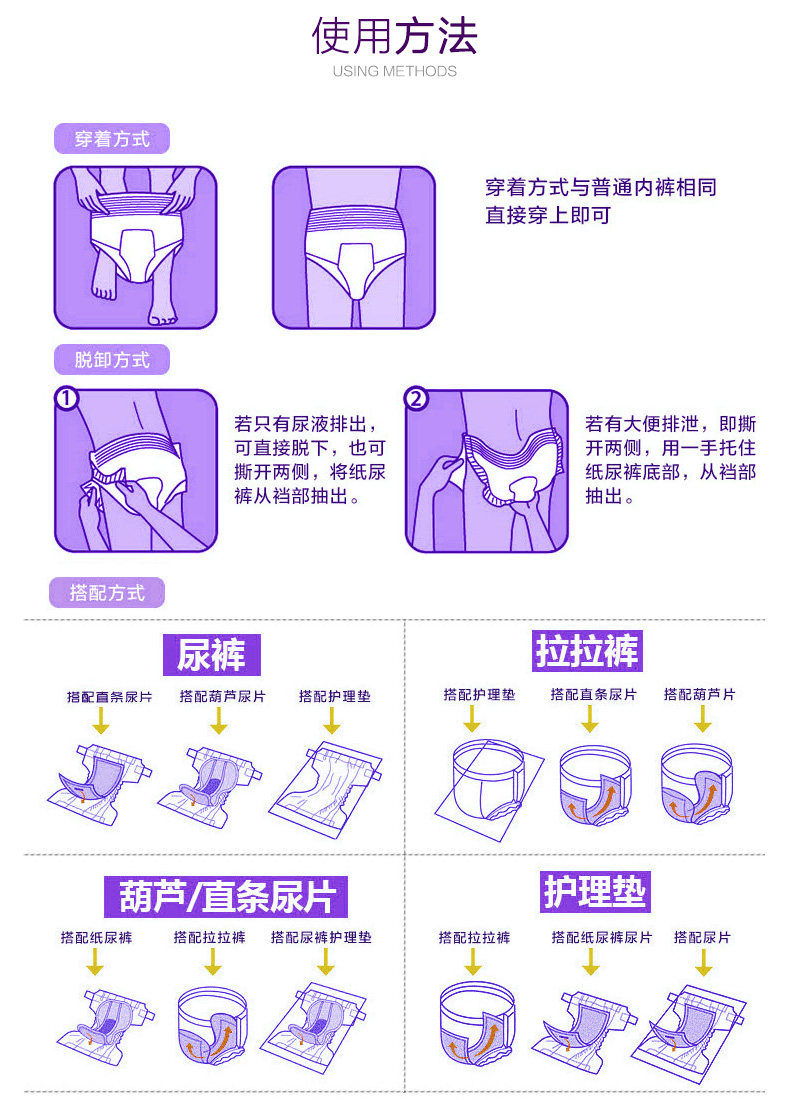 使用方法
USING METHODS

穿着方式

穿着方式与普通内裤相同
直接穿上即可

脱卸方式

1

若只有尿液排出，可直接脱下，也可撕开两侧，将纸尿裤从裆部抽出。

2

若有大便排泄，即撕开两侧，用一手托住纸尿裤底部，从裆部抽出。

搭配方式

尿裤

搭配直条尿片 搭配葫芦尿片 搭配护理垫

拉拉裤

搭配护理垫 搭配直条尿片 搭配葫芦片

葫芦/直条尿片

搭配纸尿裤 搭配拉拉裤 搭配尿裤护理垫

护理垫

搭配拉拉裤 搭配纸尿裤尿片 搭配尿片