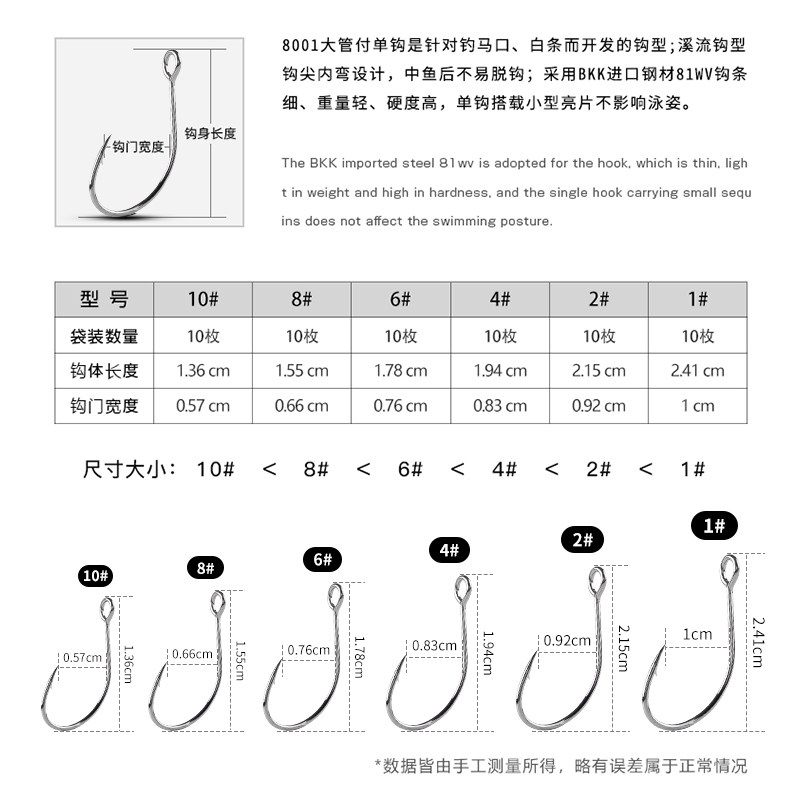 钩门宽度
钩身长度

8001大管付单钩是针对钓马口、白条而开发的钩型；溪流钩型钩尖内弯设计，中鱼后不易脱钩；采用BKK进口钢材81WV钩条细、重量轻、硬度高，单钩搭载小型亮片不影响泳姿。

The BKK imported steel 81wv is adopted for the hook, which is thin, light in weight and high in hardness, and the single hook carrying small sequins does not affect the swimming posture.

| 型 号 | 10# | 8# | 6# | 4# | 2# | 1# |
|---|---|---|---|---|---|---|
| 袋装数量 | 10枚 | 10枚 | 10枚 | 10枚 | 10枚 | 10枚 |
| 钩体长度 | 1.36 cm | 1.55 cm | 1.78 cm | 1.94 cm | 2.15 cm | 2.41 cm |
| 钩门宽度 | 0.57 cm | 0.66 cm | 0.76 cm | 0.83 cm | 0.92 cm | 1 cm |

尺寸大小： 10# < 8# < 6# < 4# < 2# < 1#

10#
0.57cm
1.36cm

8#
0.66cm
1.55cm

6#
0.76cm
1.78cm

4#
0.83cm
1.94cm

2#
0.92cm
2.15cm

1#
1cm
2.41cm

*数据皆由手工测量所得，略有误差属于正常情况