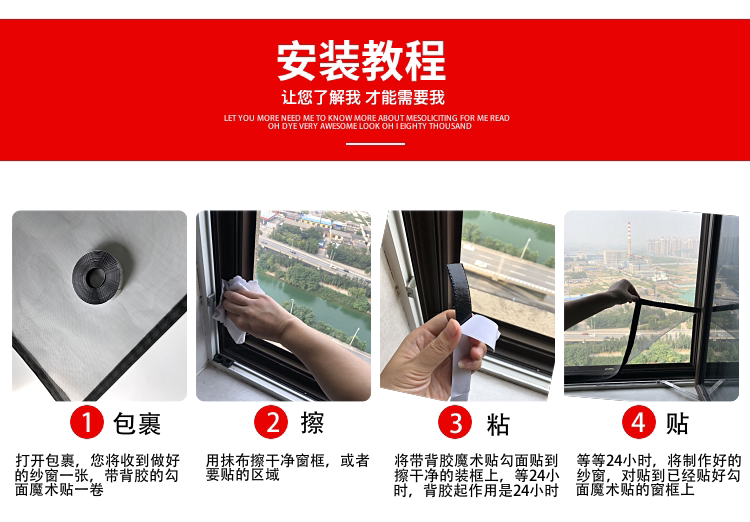 安装教程
让您了解我 才能需要我
LET YOU MORE NEED ME TO KNOW MORE ABOUT MESOLICITING FOR ME READ OH DYE VERY AWESOME LOOK OH I EIGHTY THOUSAND

1 包裹
打开包裹，您将收到做好的纱窗一张，带背胶的勾面魔术贴一卷

2 擦
用抹布擦干净窗框，或者要贴的区域

3 粘
将带背胶魔术贴勾面贴到擦干净的装框上，等24小时，背胶起作用是24小时

4 贴
等等24小时，将制作好的纱窗，对贴到已经贴好勾面魔术贴的窗框上