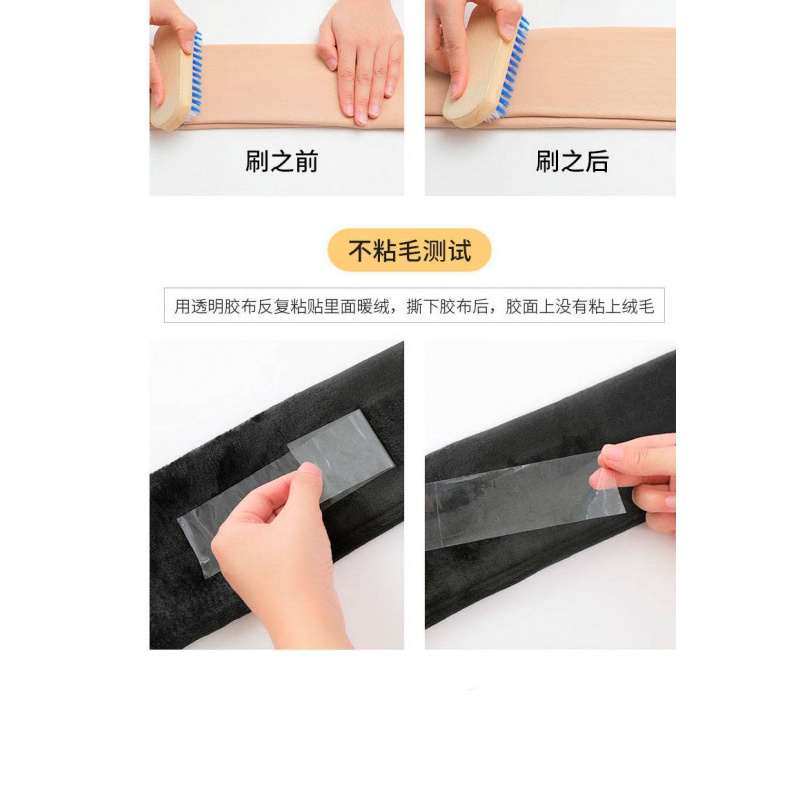 刷之前

刷之后

不粘毛测试

用透明胶布反复粘贴里面暖绒，撕下胶布后，胶面上没有粘上绒毛