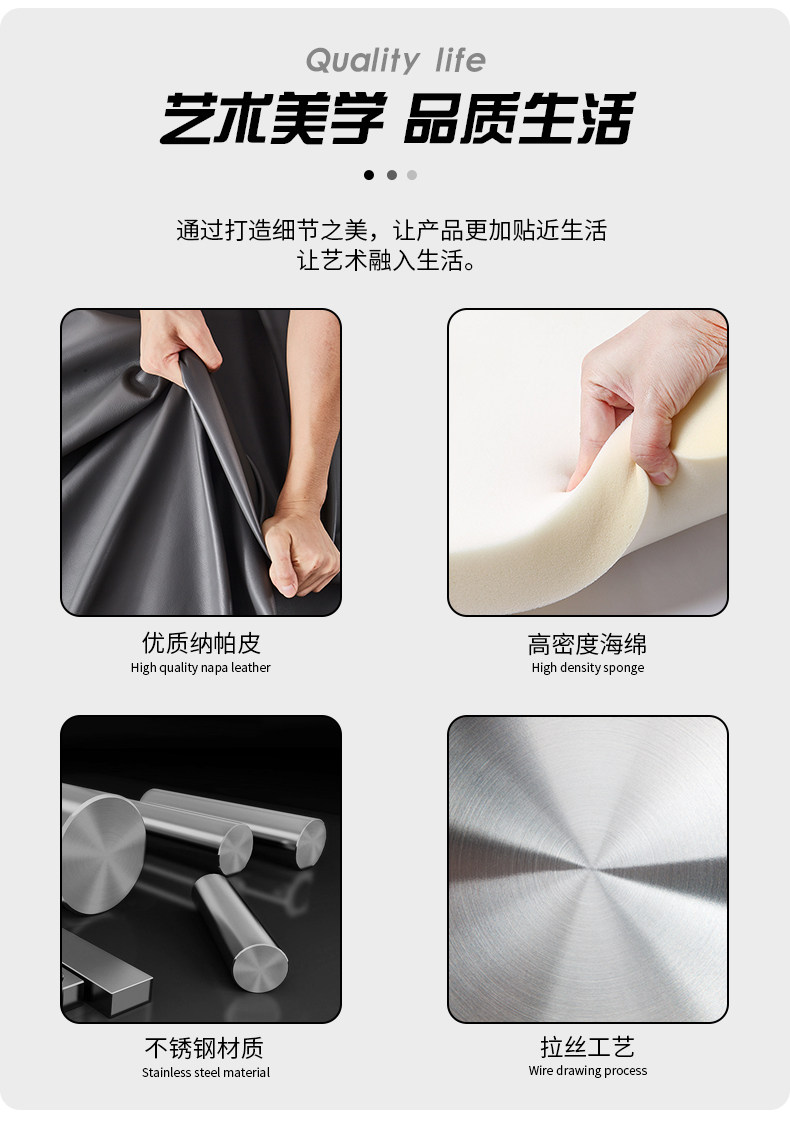 Quality life
艺术美学 品质生活

通过打造细节之美，让产品更加贴近生活
让艺术融入生活。

优质纳帕皮
High quality napa leather

高密度海绵
High density sponge

不锈钢材质
Stainless steel material

拉丝工艺
Wire drawing process