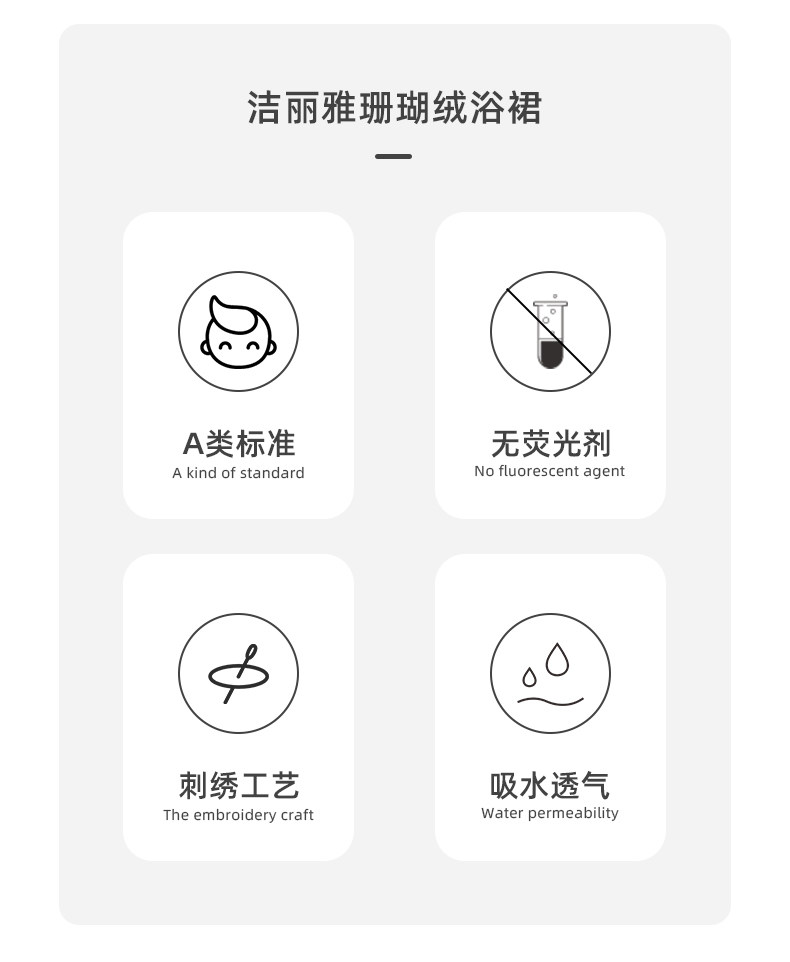 洁丽雅珊瑚绒浴裙

A类标准
A kind of standard

无荧光剂
No fluorescent agent

刺绣工艺
The embroidery craft

吸水透气
Water permeability