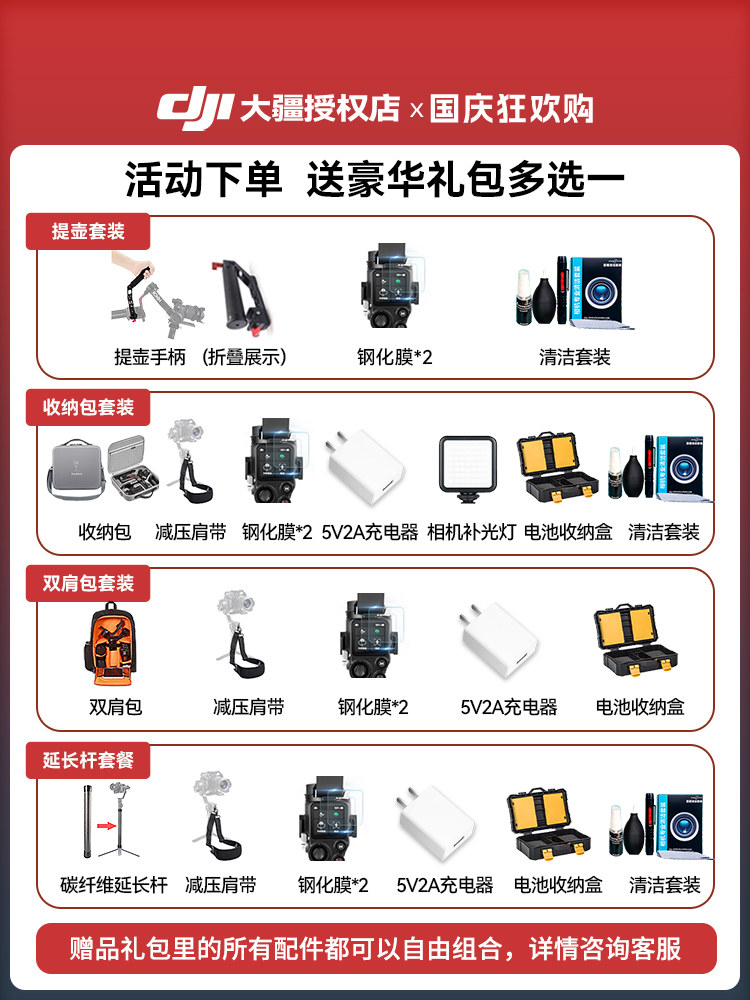 dji 大疆授权店 x 国庆狂欢购

活动下单 送豪华礼包多选一

提壶套装

提壶手柄 (折叠展示)
钢化膜*2
清洁套装

收纳包套装

收纳包
减压肩带
钢化膜*2
5V2A充电器
相机补光灯
电池收纳盒
清洁套装

双肩包套装

双肩包
减压肩带
钢化膜*2
5V2A充电器
电池收纳盒

延长杆套餐

碳纤维延长杆
减压肩带
钢化膜*2
5V2A充电器
电池收纳盒
清洁套装

赠品礼包里的所有配件都可以自由组合，详情咨询客服