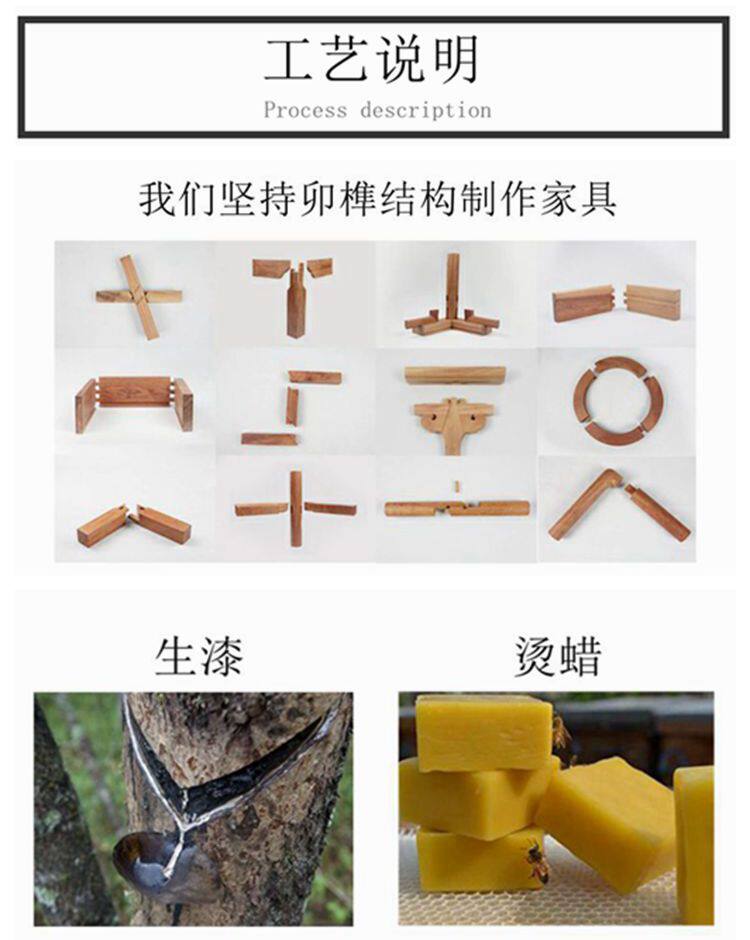 工艺说明
Process description

我们坚持卯榫结构制作家具

生漆

烫蜡