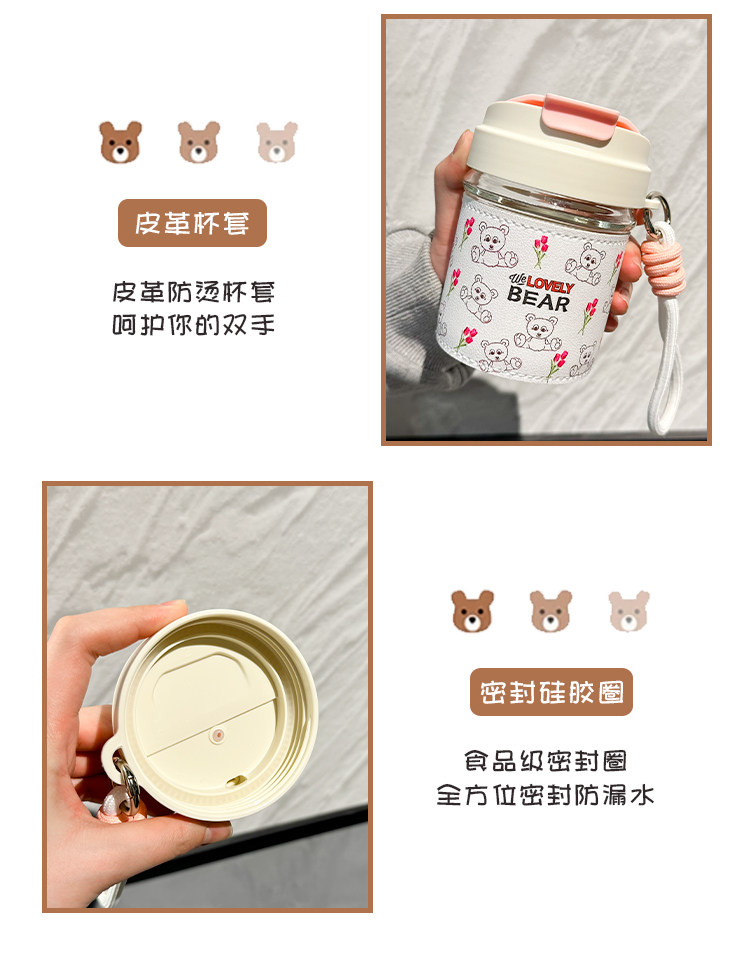 皮革杯套

皮革防烫杯套
呵护你的双手

We LOVELY
BEAR

密封硅胶圈

食品级密封圈
全方位密封防漏水