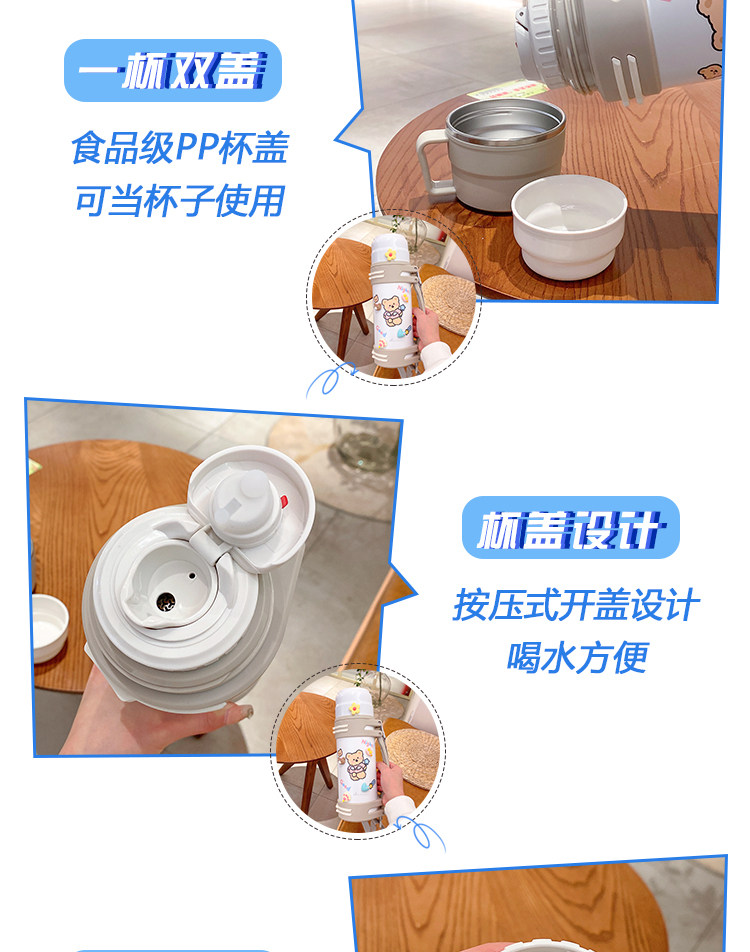 一杯双盖

食品级PP杯盖
可当杯子使用

杯盖设计

按压式开盖设计
喝水方便