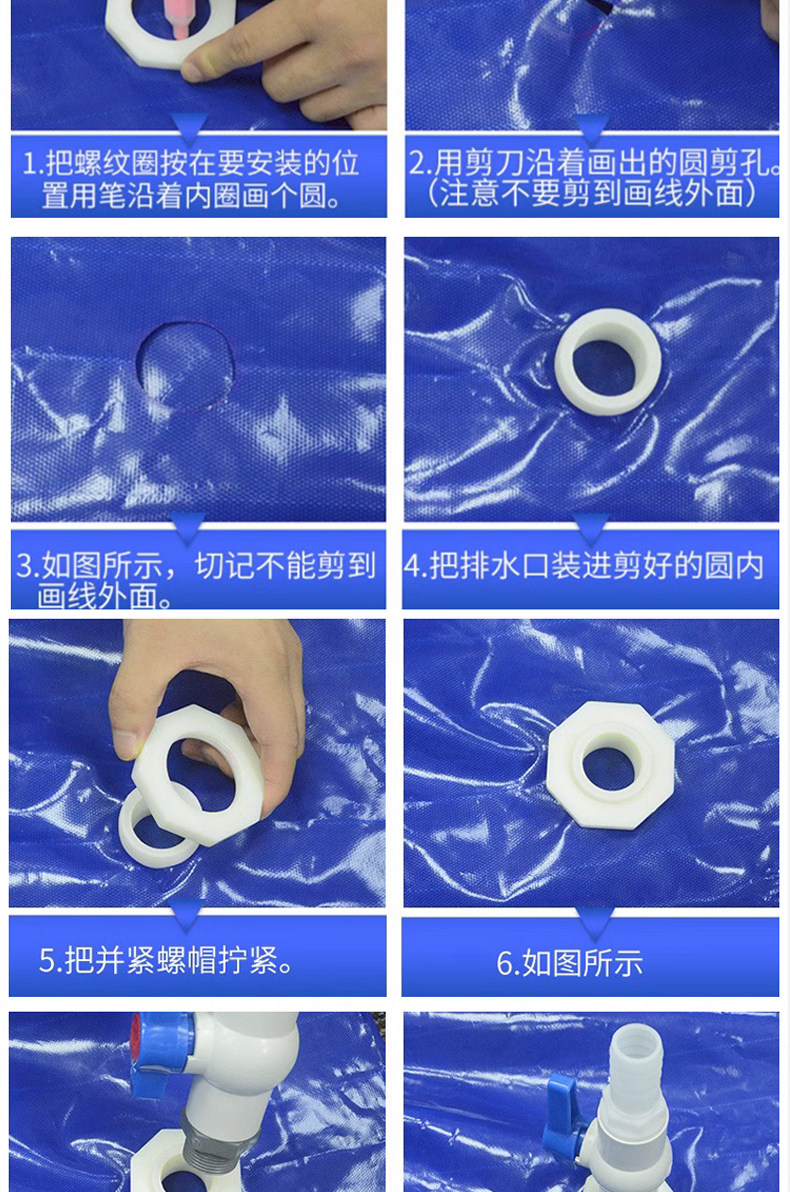 1.把螺纹圈按在要安装的位置用笔沿着内圈画个圆。

2.用剪刀沿着画出的圆剪孔。（注意不要剪到画线外面）

3.如图所示，切记不能剪到画线外面。

4.把排水口装进剪好的圆内

5.把并紧螺帽拧紧。

6.如图所示