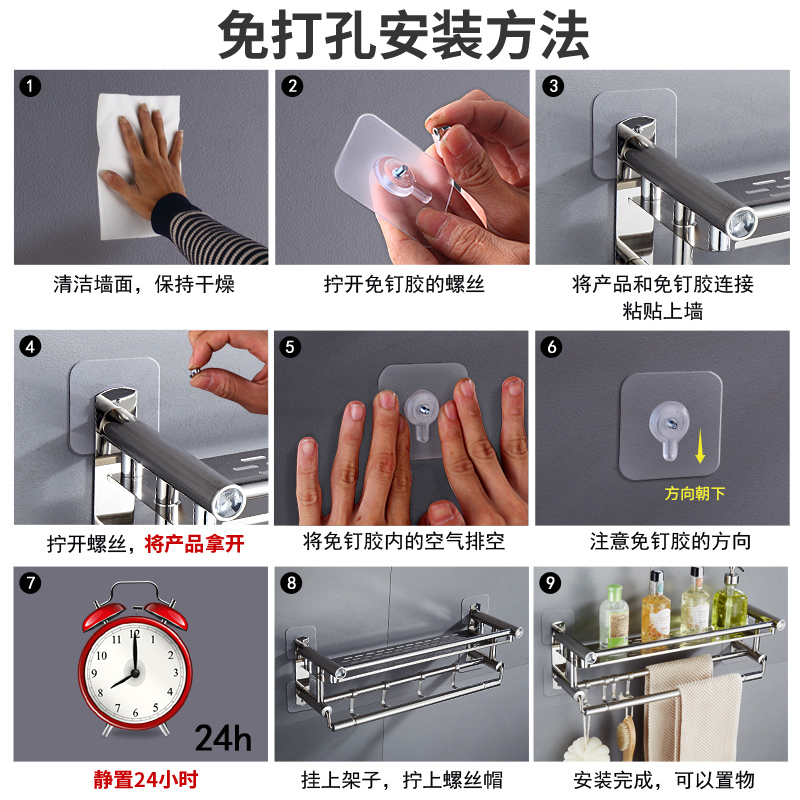 免打孔安装方法

1
清洁墙面，保持干燥

2
拧开免钉胶的螺丝

3
将产品和免钉胶连接粘贴上墙

4
拧开螺丝，将产品拿开

5
将免钉胶内的空气排空

6
方向朝下
注意免钉胶的方向

7
12 1 2 3 4 5 6 7 8 9 10 11
24h
静置24小时

8
挂上架子，拧上螺丝帽

9
安装完成，可以置物