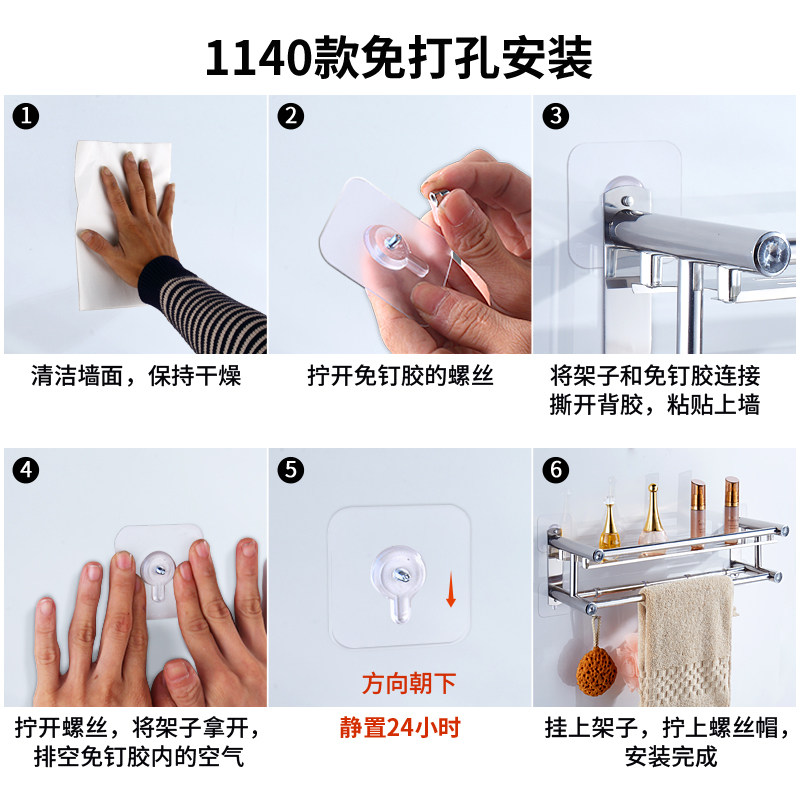 1140款免打孔安装

❶
清洁墙面，保持干燥

❷
拧开免钉胶的螺丝

❸
将架子和免钉胶连接
撕开背胶，粘贴上墙

❹
拧开螺丝，将架子拿开，
排空免钉胶内的空气

❺
方向朝下
静置24小时

❻
挂上架子，拧上螺丝帽，
安装完成