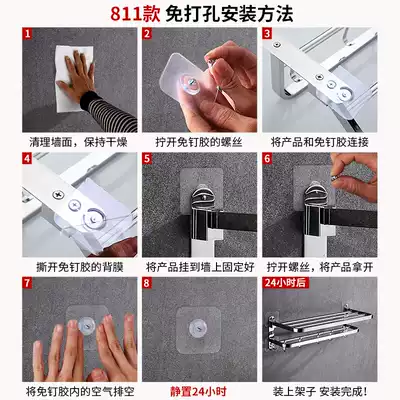 811款 免打孔安装方法

1
清理墙面，保持干燥

2
拧开免钉胶的螺丝

3
将产品和免钉胶连接

4
撕开免钉胶的背膜

5
将产品挂到墙上固定好

6
拧开螺丝，将产品拿开

7
将免钉胶内的空气排空

8
静置24小时

24小时后
装上架子 安装完成！