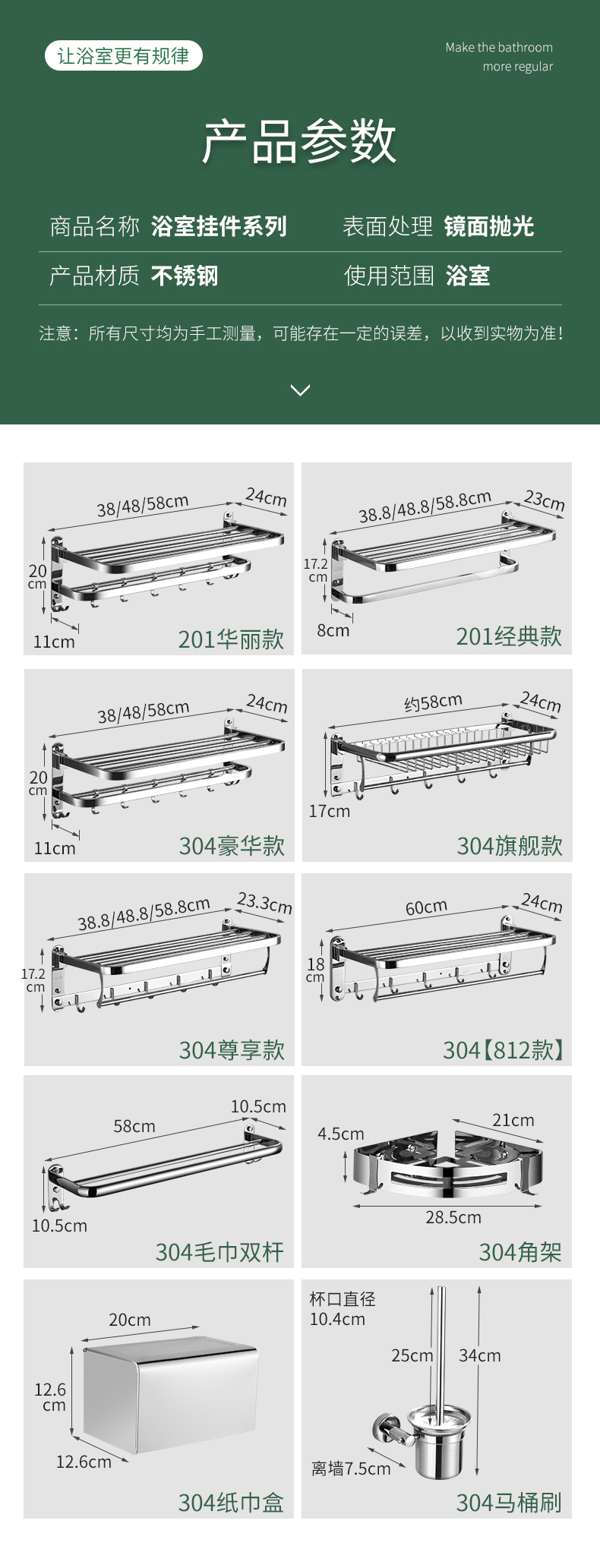 让浴室更有规律

Make the bathroom more regular

产品参数

商品名称 浴室挂件系列　表面处理 镜面抛光

产品材质 不锈钢　使用范围 浴室

注意：所有尺寸均为手工测量，可能存在一定的误差，以收到实物为准！

38/48/58cm 24cm 20 cm 11cm 201华丽款

38.8/48.8/58.8cm 23cm 17.2 cm 8cm 201经典款

38/48/58cm 24cm 20 cm 11cm 304豪华款

约58cm 24cm 17cm 304旗舰款

38.8/48.8/58.8cm 23.3cm 17.2 cm 304尊享款

60cm 24cm 18 cm 304【812款】

58cm 10.5cm 10.5cm 304毛巾双杆

4.5cm 21cm 28.5cm 304角架

20cm 12.6 cm 12.6cm 304纸巾盒

杯口直径 10.4cm 25cm 34cm 离墙7.5cm 304马桶刷