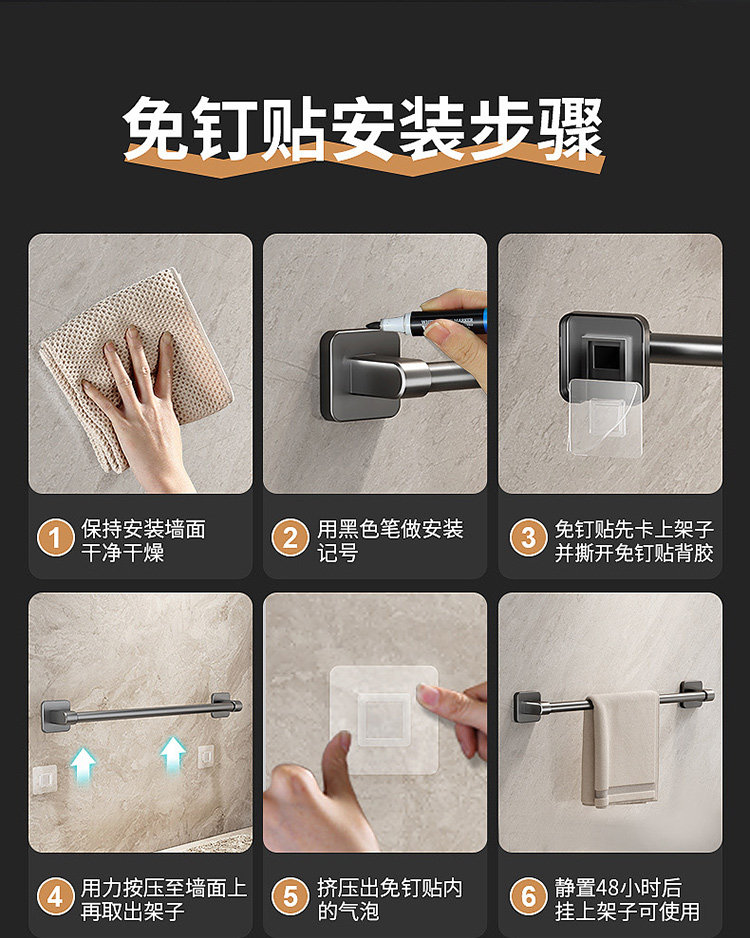 免钉贴安装步骤

1 保持安装墙面干净干燥

2 用黑色笔做安装记号

3 免钉贴先卡上架子并撕开免钉贴背胶

4 用力按压至墙面上再取出架子

5 挤压出免钉贴内的气泡

6 静置48小时后挂上架子可使用