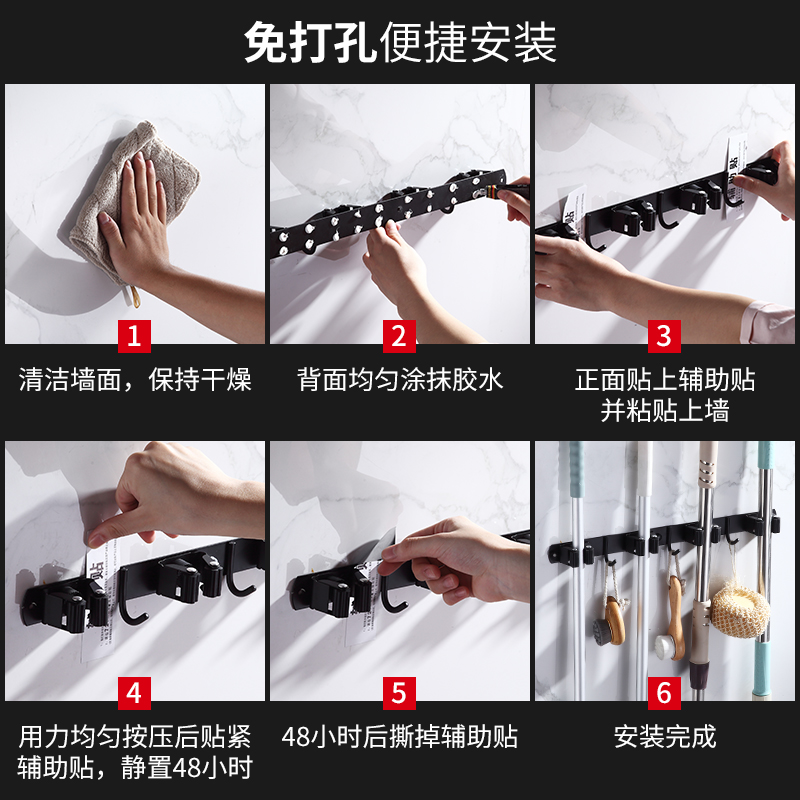 免打孔便捷安装

1
清洁墙面，保持干燥

2
背面均匀涂抹胶水

3
正面贴上辅助贴并粘贴上墙

4
用力均匀按压后贴紧辅助贴，静置48小时

5
48小时后撕掉辅助贴

6
安装完成