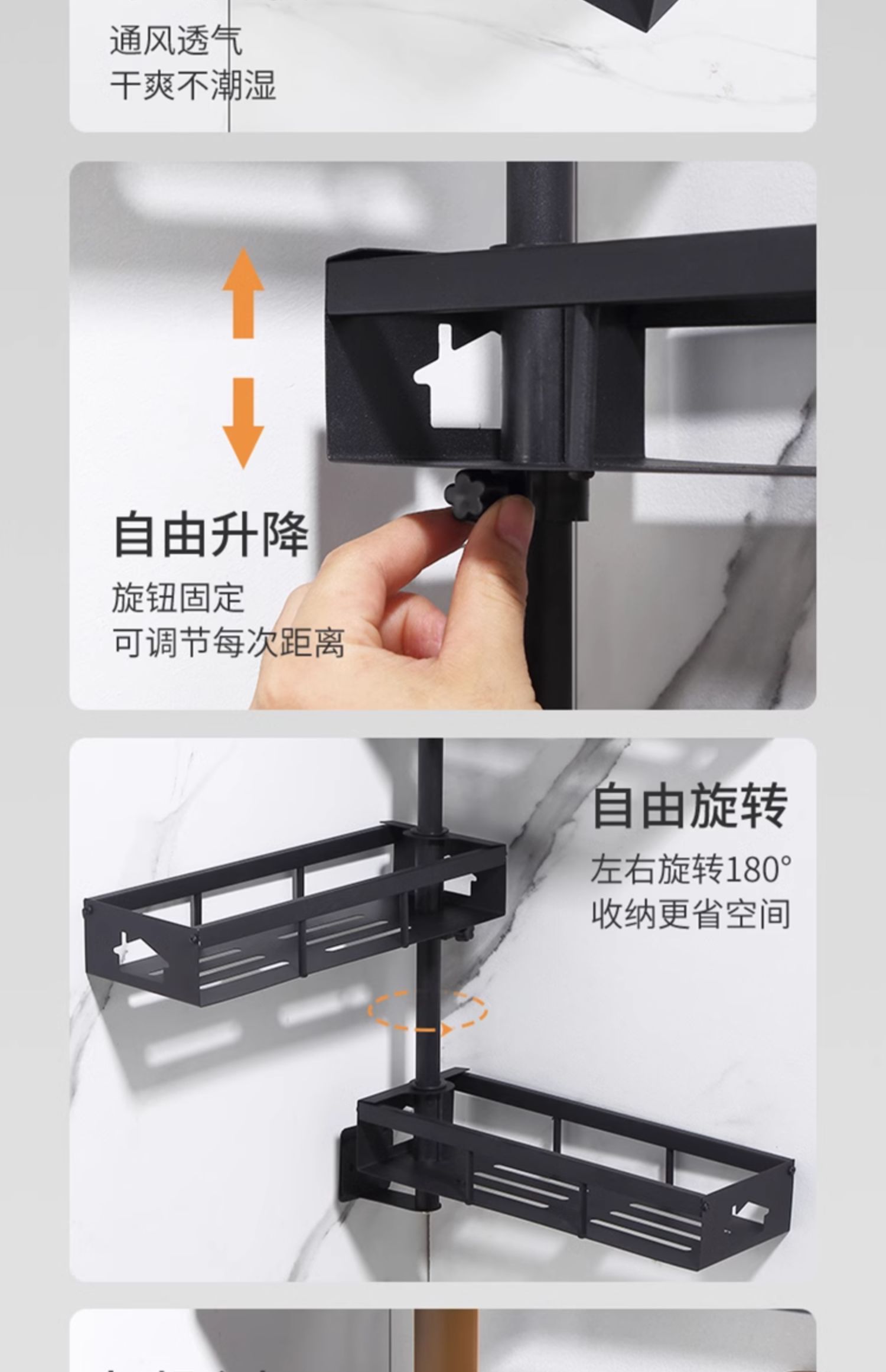 通风透气
干爽不潮湿

自由升降
旋钮固定
可调节每次距离

自由旋转
左右旋转180°
收纳更省空间