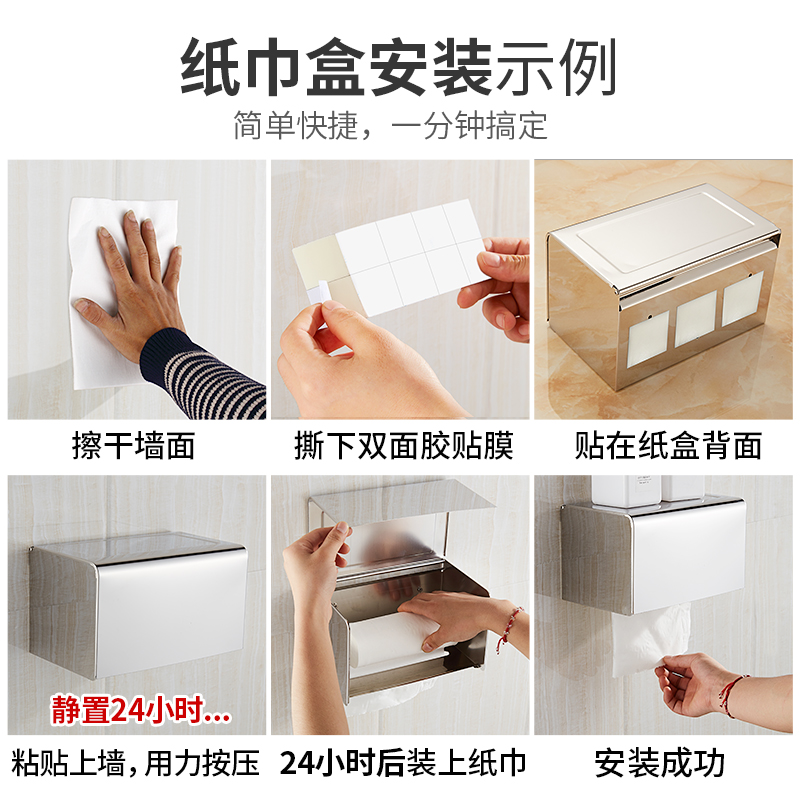 纸巾盒安装示例
简单快捷，一分钟搞定

擦干墙面

撕下双面胶贴膜

贴在纸盒背面

静置24小时...
粘贴上墙，用力按压

24小时后装上纸巾

安装成功