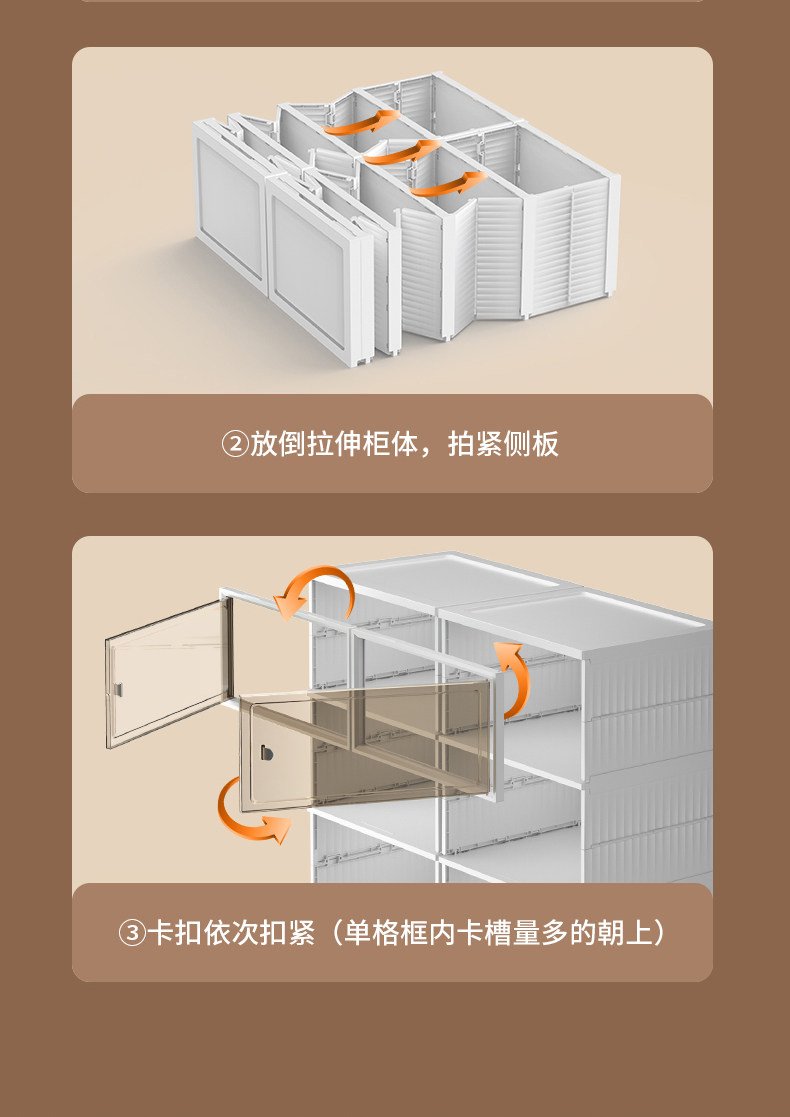 ②放倒拉伸柜体，拍紧侧板

③卡扣依次扣紧（单格框内卡槽量多的朝上）