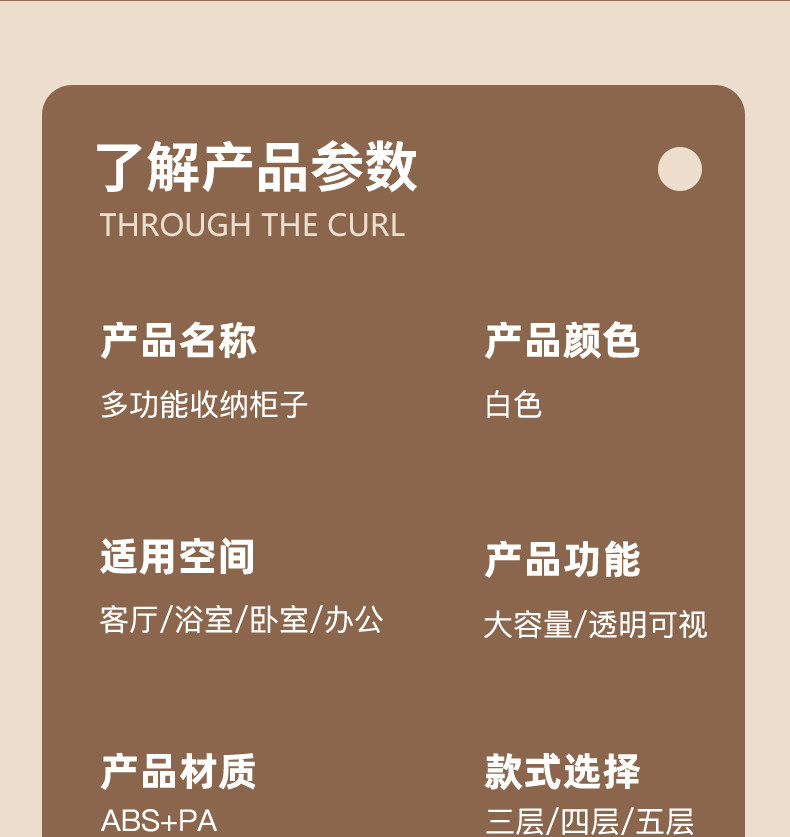 了解产品参数
THROUGH THE CURL

产品名称
多功能收纳柜子

产品颜色
白色

适用空间
客厅/浴室/卧室/办公

产品功能
大容量/透明可视

产品材质
ABS+PA

款式选择
三层/四层/五层