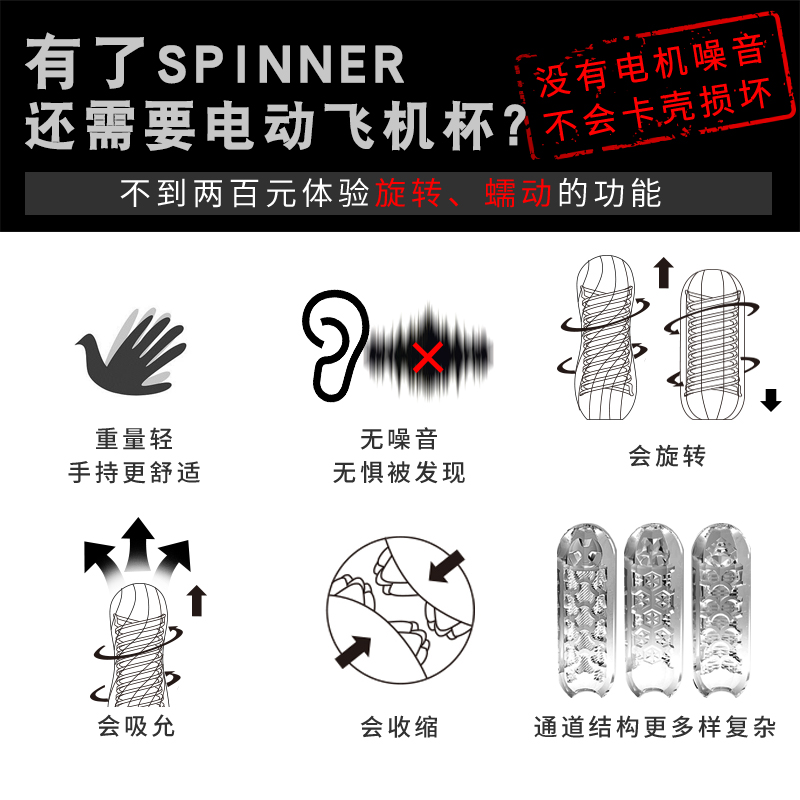 有了SPINNER
还需要电动飞机杯？

没有电机噪音
不会卡壳损坏

不到两百元体验旋转、蠕动的功能

重量轻
手持更舒适

无噪音
无惧被发现

会旋转

会吸允

会收缩

通道结构更多样复杂