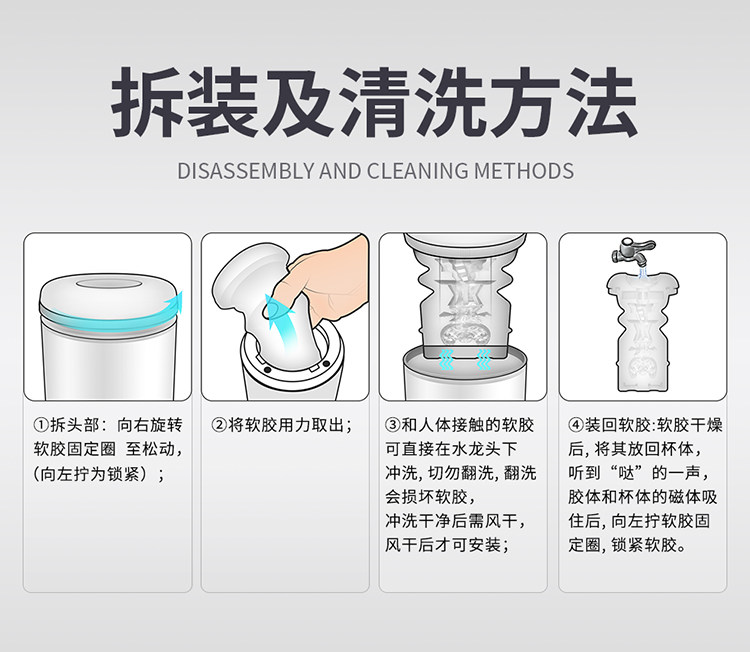 拆装及清洗方法

DISASSEMBLY AND CLEANING METHODS

①拆头部：向右旋转软胶固定圈 至松动，（向左拧为锁紧）；

②将软胶用力取出；

③和人体接触的软胶可直接在水龙头下冲洗，切勿翻洗，翻洗会损坏软胶，冲洗干净后需风干，风干后才可安装；

④装回软胶：软胶干燥后，将其放回杯体，听到“哒”的一声，胶体和杯体的磁体吸住后，向左拧软胶固定圈，锁紧软胶。