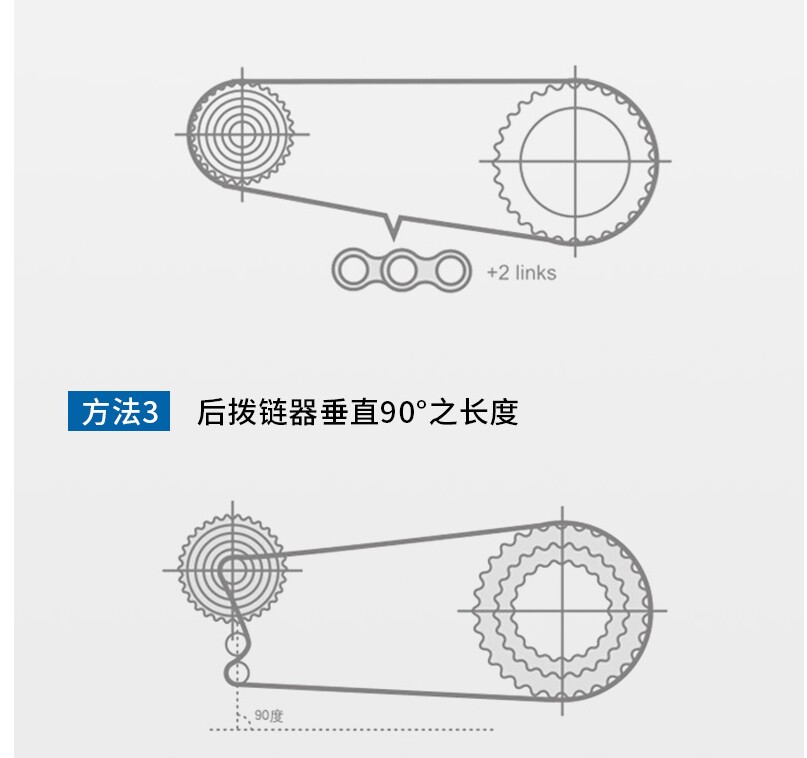 +2 links

方法3 后拨链器垂直90°之长度

90度