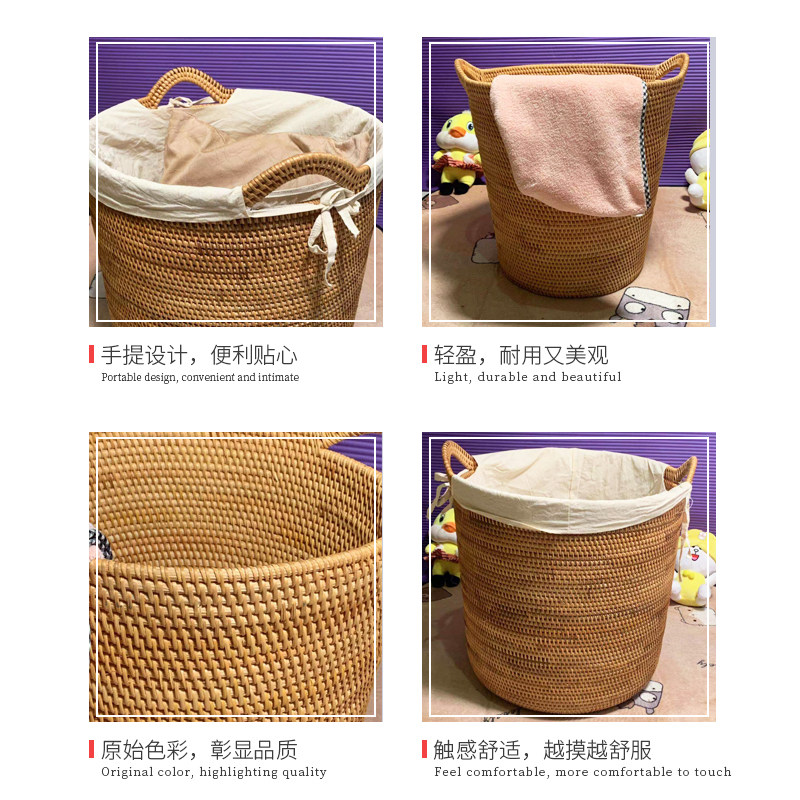 手提设计，便利贴心
Portable design, convenient and intimate

轻盈，耐用又美观
Light, durable and beautiful

原始色彩，彰显品质
Original color, highlighting quality

触感舒适，越摸越舒服
Feel comfortable, more comfortable to touch