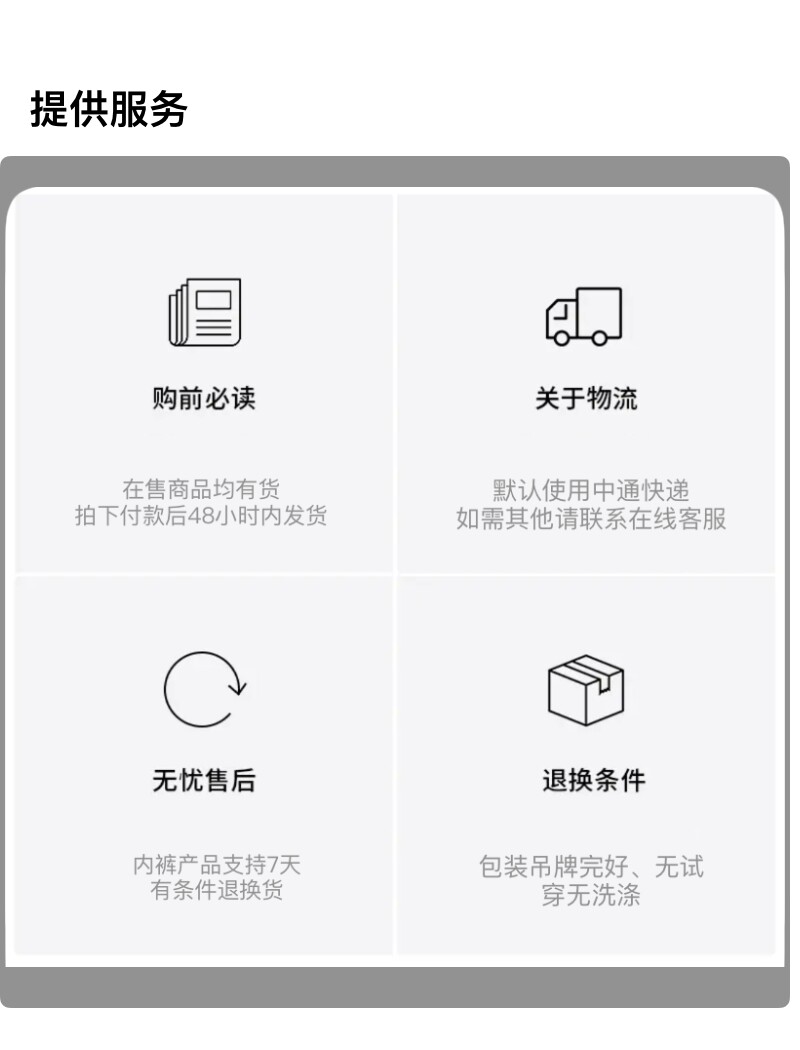 提供服务

购前必读

在售商品均有货
拍下付款后48小时内发货

关于物流

默认使用中通快递
如需其他请联系在线客服

无忧售后

内裤产品支持7天
有条件退换货

退换条件

包装吊牌完好、无试
穿无洗涤