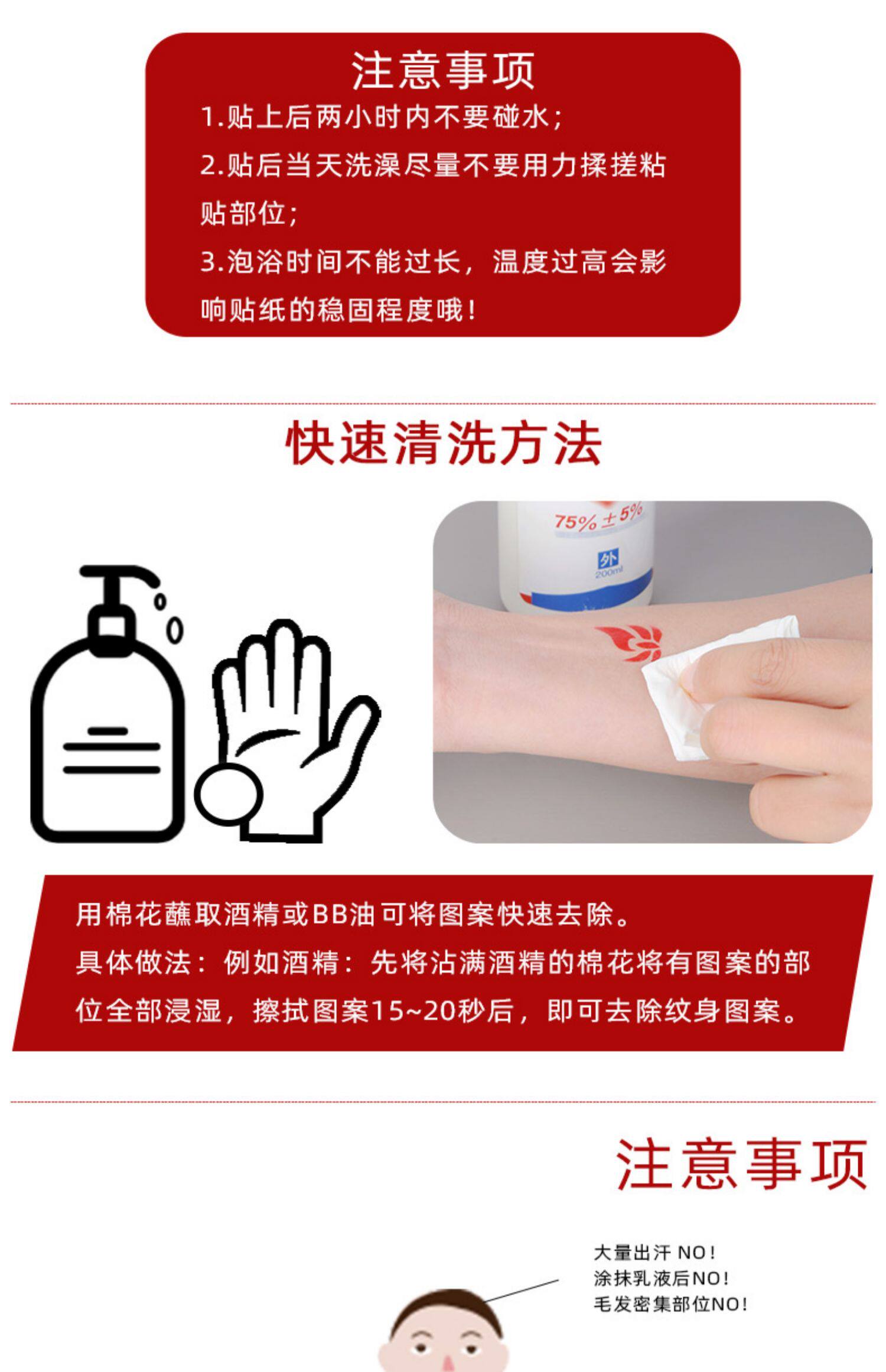 注意事项

1.贴上后两小时内不要碰水；

2.贴后当天洗澡尽量不要用力揉搓粘贴部位；

3.泡浴时间不能过长，温度过高会影响贴纸的稳固程度哦！

快速清洗方法

75%±5%

外

200ml

用棉花蘸取酒精或BB油可将图案快速去除。

具体做法：例如酒精：先将沾满酒精的棉花将有图案的部位全部浸湿，擦拭图案15~20秒后，即可去除纹身图案。

注意事项

大量出汗 NO！
涂抹乳液后NO！
毛发密集部位NO！