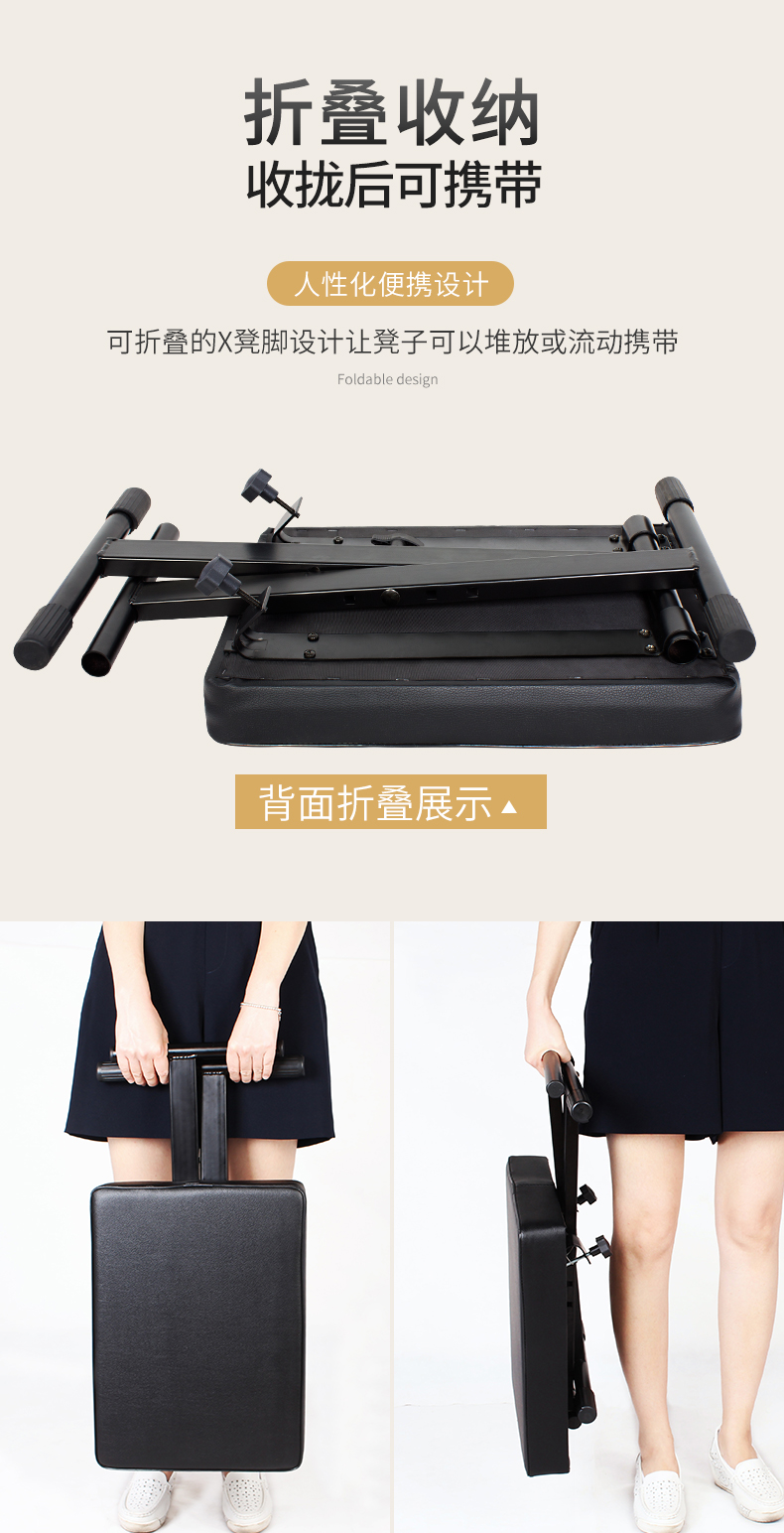 折叠收纳
收拢后可携带

人性化便携设计

可折叠的X凳脚设计让凳子可以堆放或流动携带

Foldable design

背面折叠展示▲