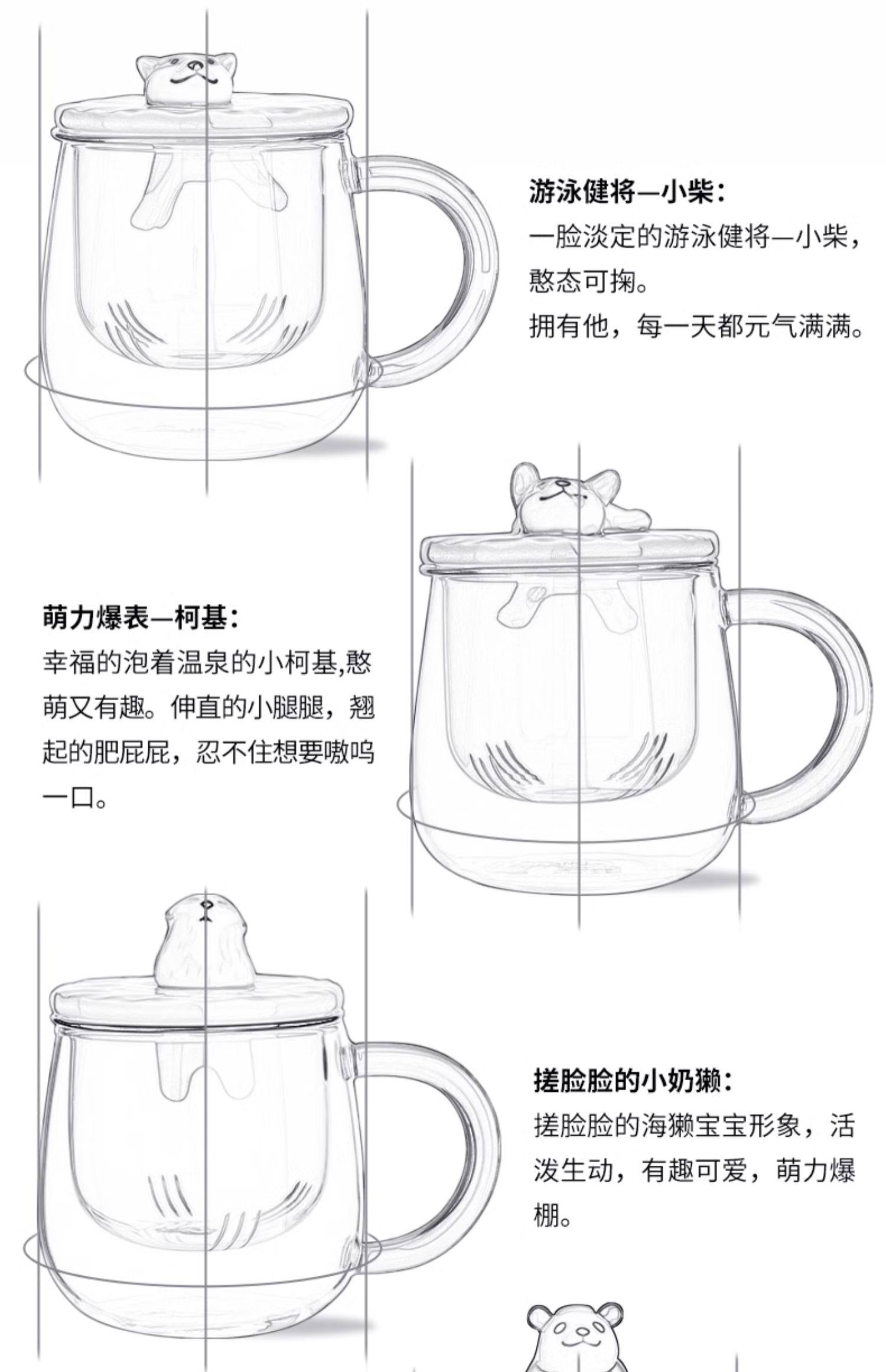 游泳健将—小柴：

一脸淡定的游泳健将—小柴，憨态可掬。

拥有他，每一天都元气满满。

萌力爆表—柯基：

幸福的泡着温泉的小柯基,憨萌又有趣。伸直的小腿腿，翘起的肥屁屁，忍不住想要嗷呜一口。

搓脸脸的小奶獭：

搓脸脸的海獭宝宝形象，活泼生动，有趣可爱，萌力爆棚。