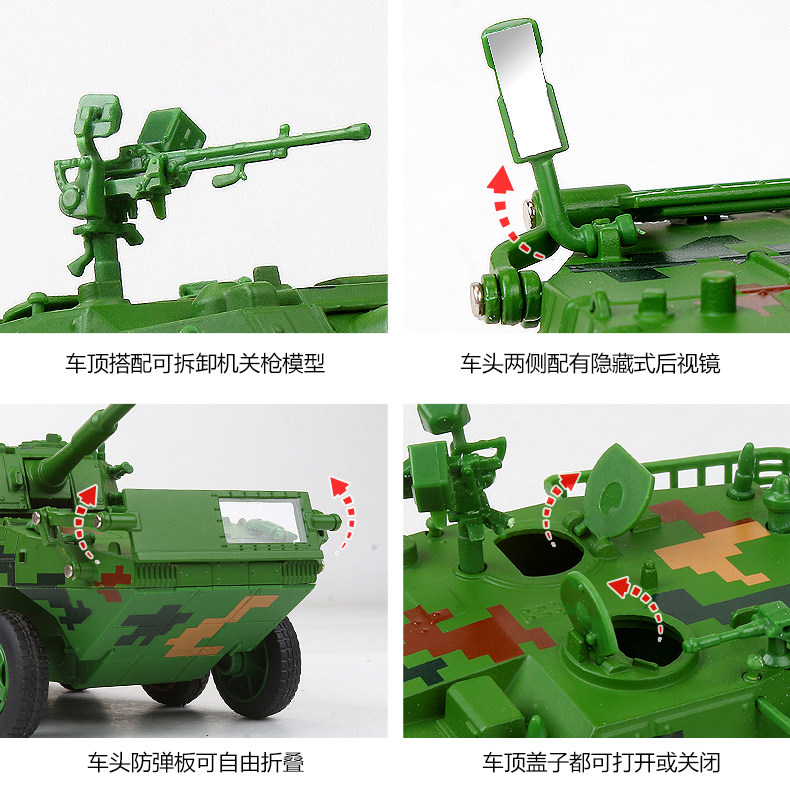 车顶搭配可拆卸机关枪模型

车头两侧配有隐藏式后视镜

车头防弹板可自由折叠

车顶盖子都可打开或关闭