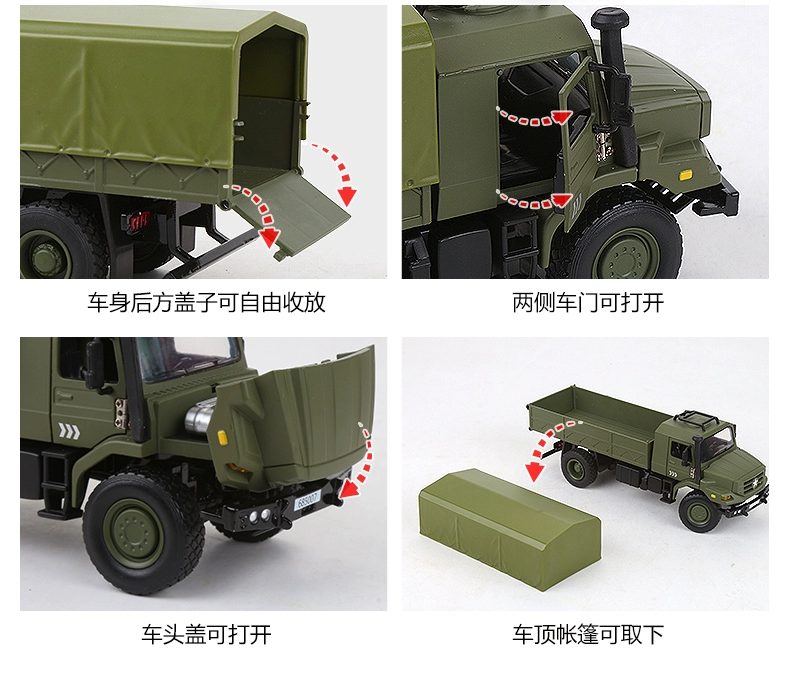 车身后方盖子可自由收放

两侧车门可打开

665007

车头盖可打开

车顶帐篷可取下