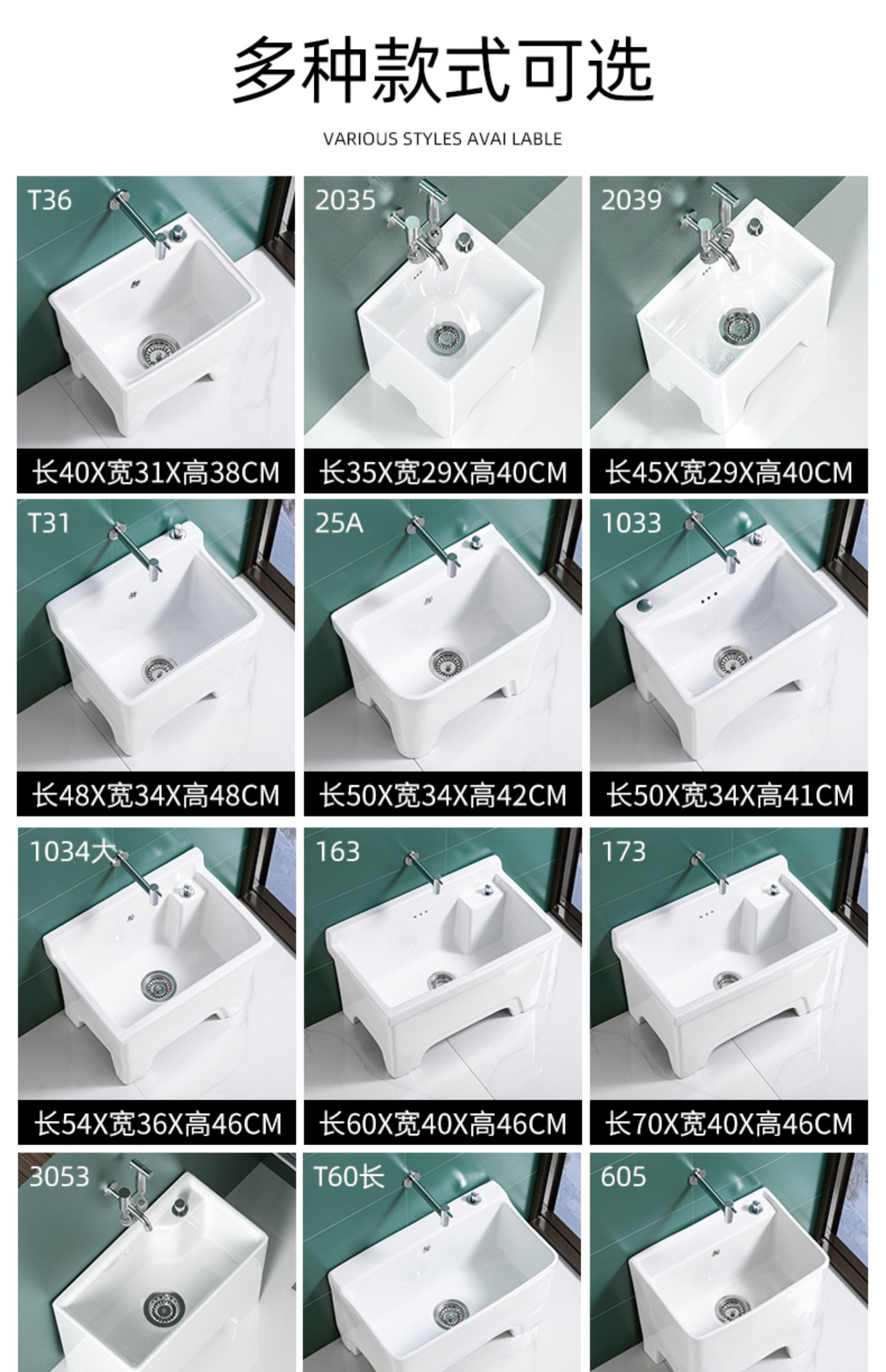 多种款式可选

VARIOUS STYLES AVAI LABLE

T36

长40X宽31X高38CM

2035

长35X宽29X高40CM

2039

长45X宽29X高40CM

T31

长48X宽34X高48CM

25A

长50X宽34X高42CM

1033

长50X宽34X高41CM

1034大

长54X宽36X高46CM

163

长60X宽40X高46CM

173

长70X宽40X高46CM

3053

T60长

605