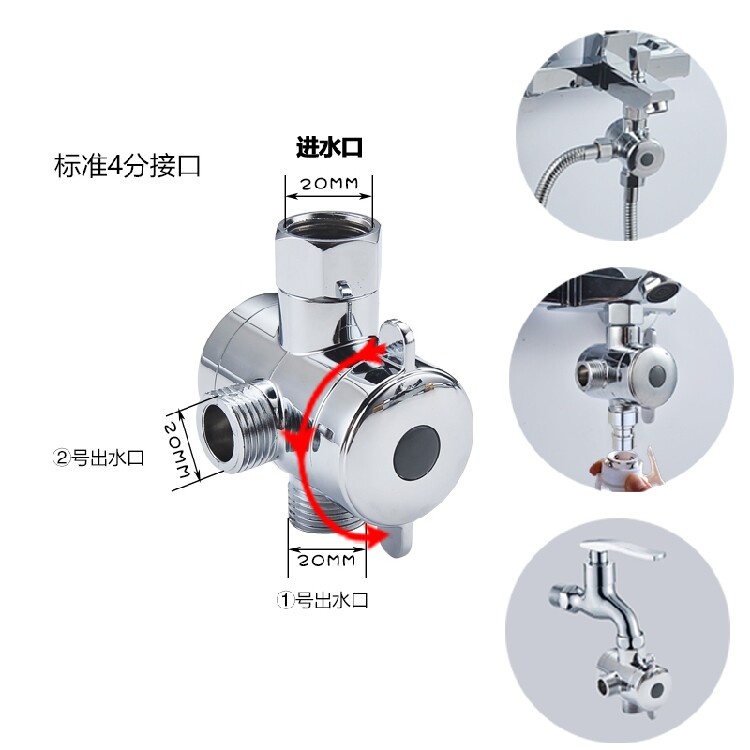 标准4分接口

进水口

20MM

20MM

②号出水口

20MM

①号出水口