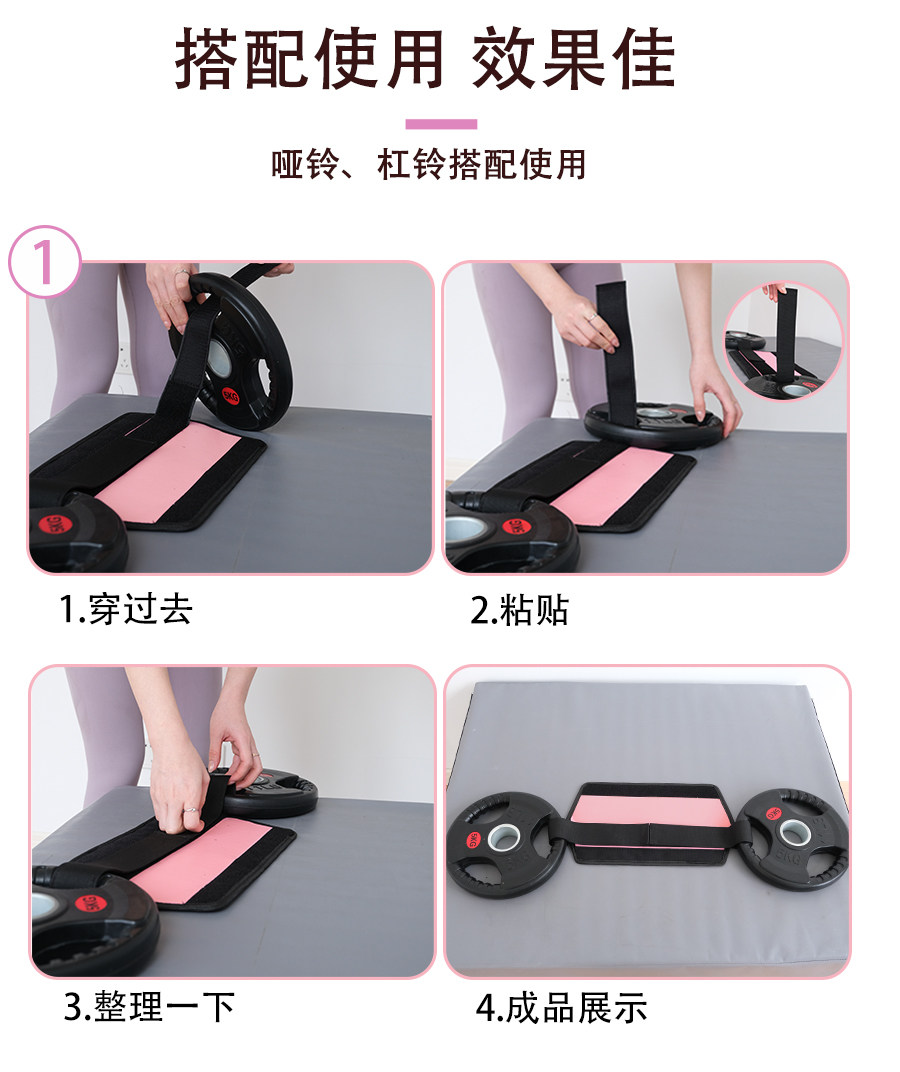 搭配使用 效果佳

哑铃、杠铃搭配使用

1

1.穿过去

2.粘贴

3.整理一下

4.成品展示