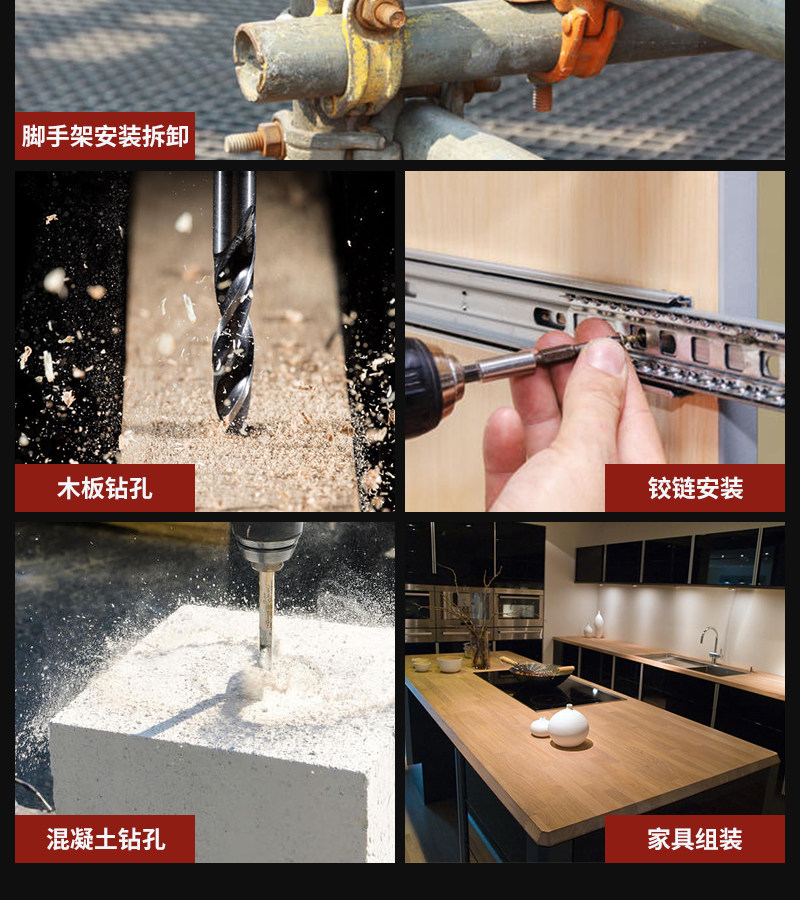 脚手架安装拆卸

木板钻孔

铰链安装

混凝土钻孔

家具组装