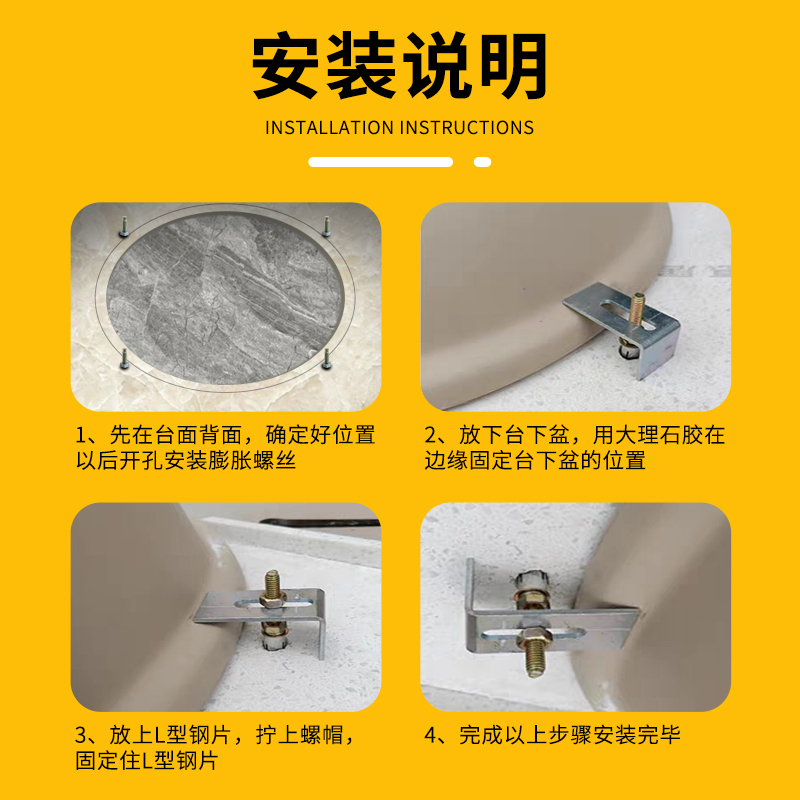 安装说明

INSTALLATION INSTRUCTIONS

1、先在台面背面，确定好位置以后开孔安装膨胀螺丝

2、放下台下盆，用大理石胶在边缘固定台下盆的位置

3、放上L型钢片，拧上螺帽，固定住L型钢片

4、完成以上步骤安装完毕