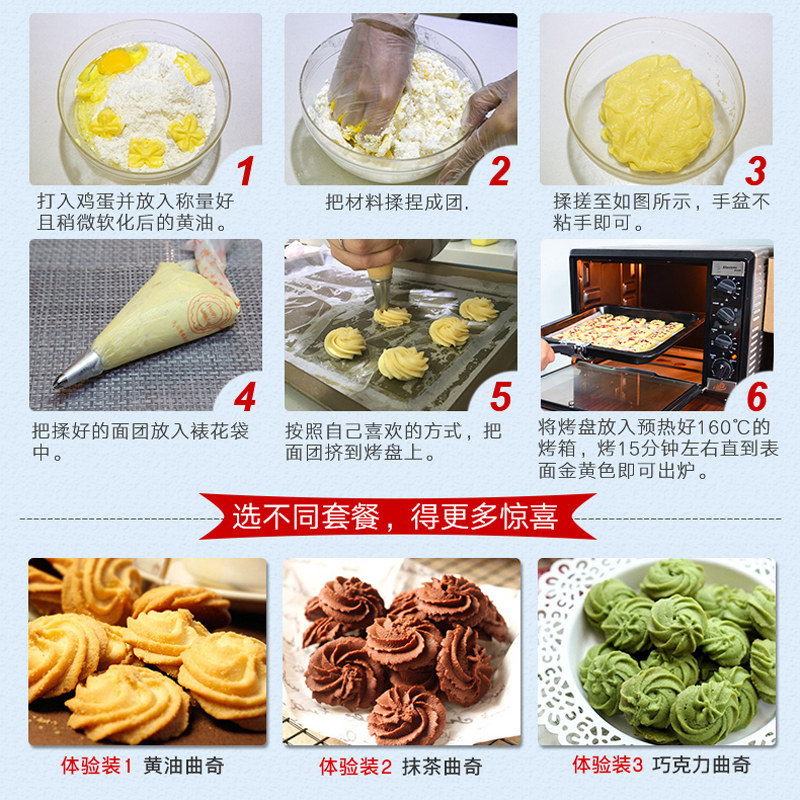 1
打入鸡蛋并放入称量好且稍微软化后的黄油。

2
把材料揉捏成团.

3
揉搓至如图所示，手盆不粘手即可。

4
把揉好的面团放入裱花袋中。

5
按照自己喜欢的方式，把面团挤到烤盘上。

6
将烤盘放入预热好160℃的烤箱，烤15分钟左右直到表面金黄色即可出炉。

选不同套餐，得更多惊喜

体验装1 黄油曲奇

体验装2 抹茶曲奇

体验装3 巧克力曲奇