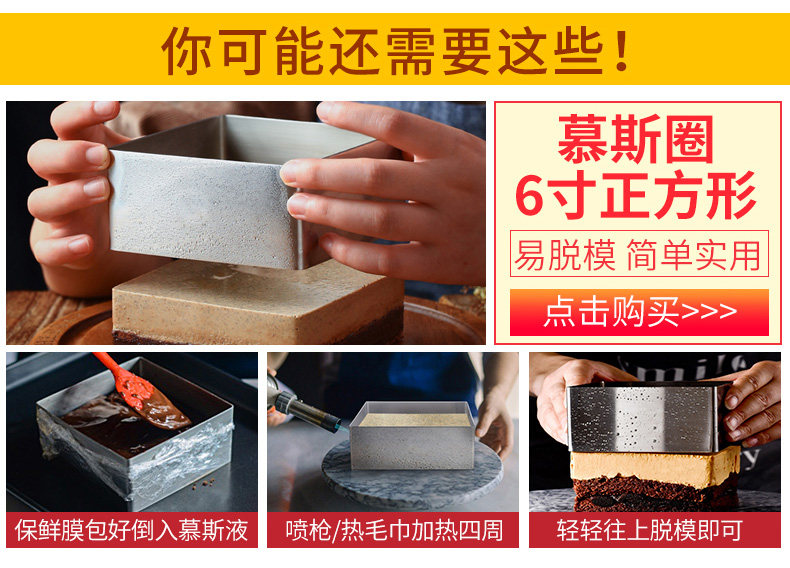 你可能还需要这些！

慕斯圈
6寸正方形

易脱模 简单实用

点击购买>>>

保鲜膜包好倒入慕斯液

喷枪/热毛巾加热四周

轻轻往上脱模即可