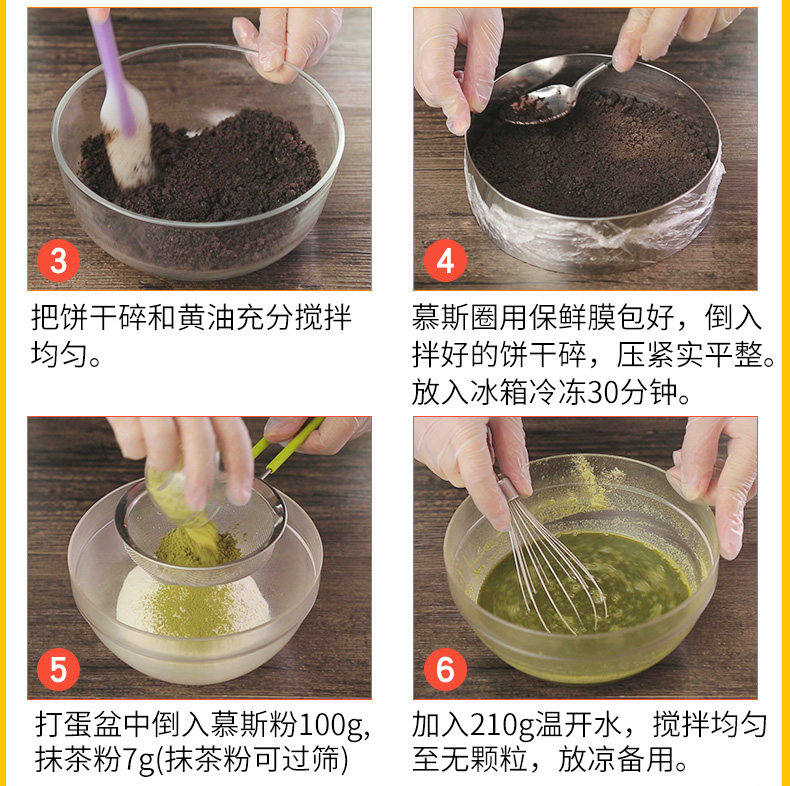 3

把饼干碎和黄油充分搅拌均匀。

4

慕斯圈用保鲜膜包好，倒入拌好的饼干碎，压紧实平整。放入冰箱冷冻30分钟。

5

打蛋盆中倒入慕斯粉100g，抹茶粉7g(抹茶粉可过筛)

6

加入210g温开水，搅拌均匀至无颗粒，放凉备用。