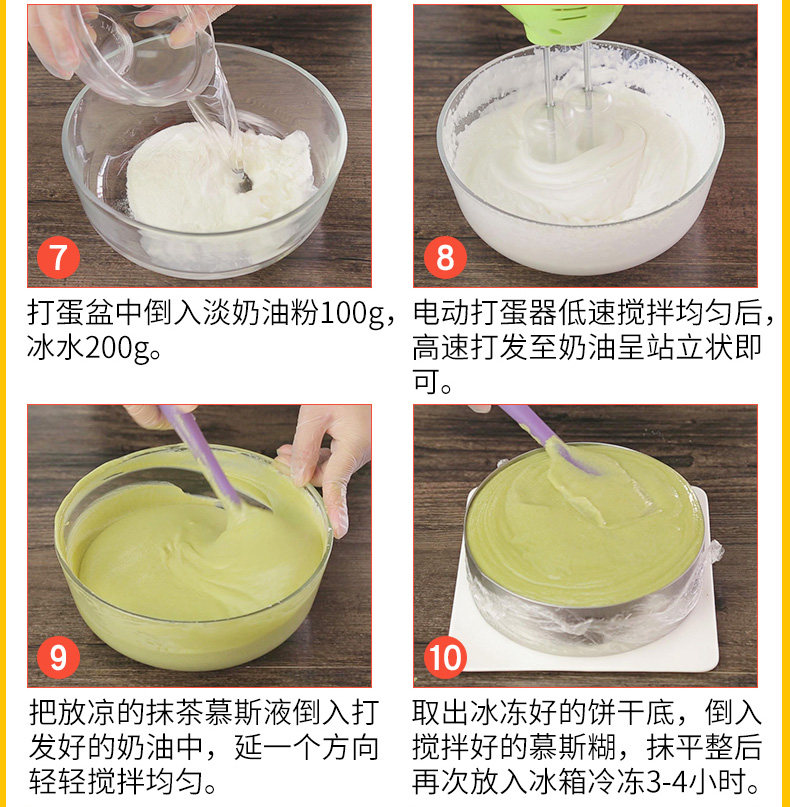 7

打蛋盆中倒入淡奶油粉100g，冰水200g。

8

电动打蛋器低速搅拌均匀后，高速打发至奶油呈站立状即可。

9

把放凉的抹茶慕斯液倒入打发好的奶油中，延一个方向轻轻搅拌均匀。

10

取出冰冻好的饼干底，倒入搅拌好的慕斯糊，抹平整后再次放入冰箱冷冻3-4小时。